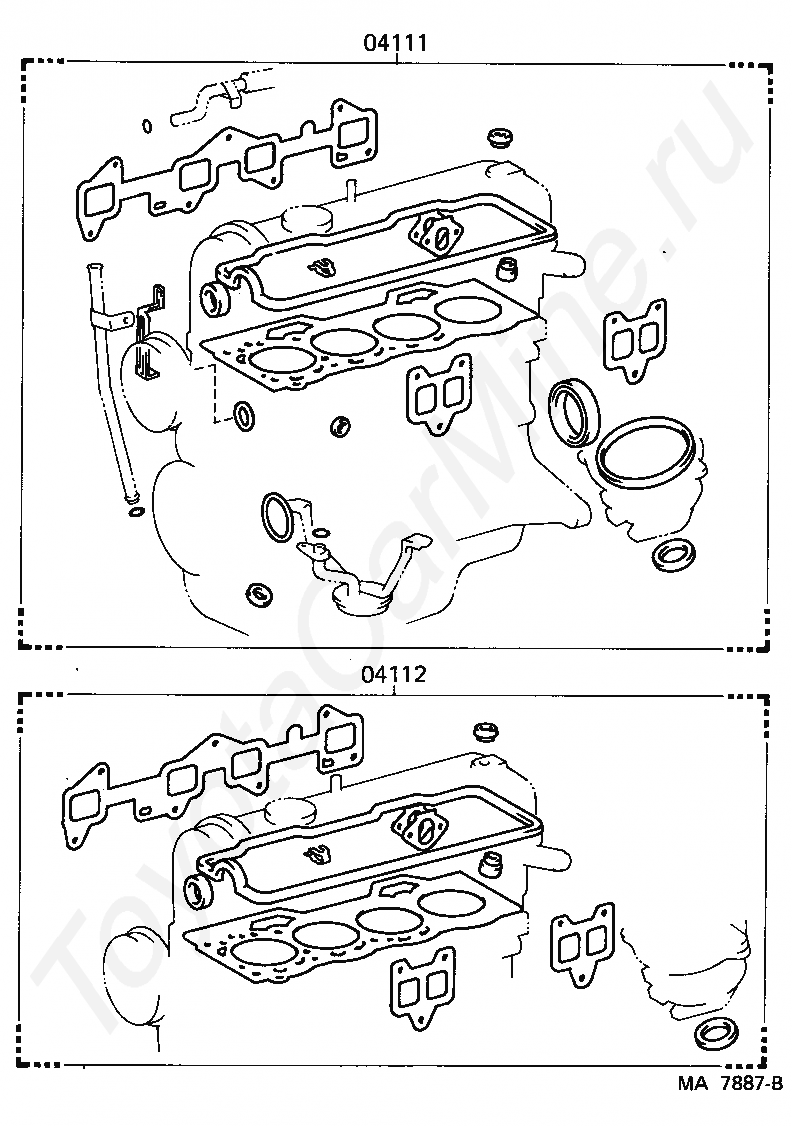 04111

04112

MA 7887-B

ToyotaCarMine.ru