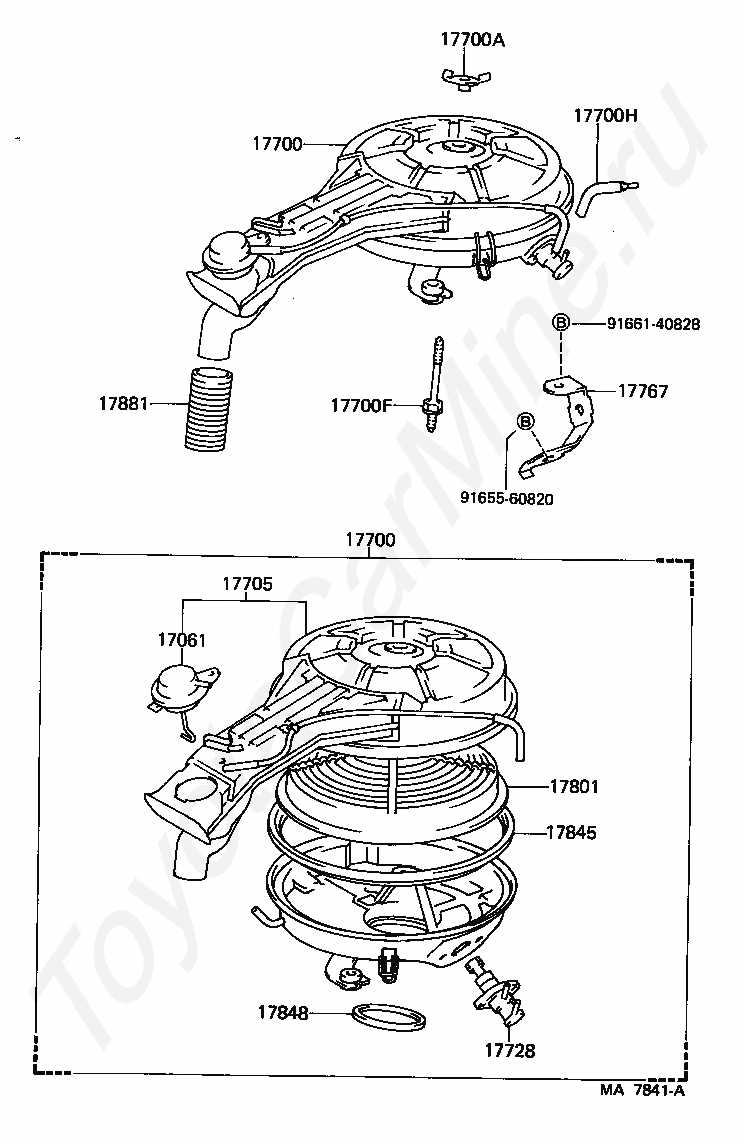 17700A
17700H
17700
B 91661-40828
17881
17700F
17767
B
91655-60820
17700
17705
17061
17801
17845
17848
17728
MA 7841-A
ToyotaCarMine.ru