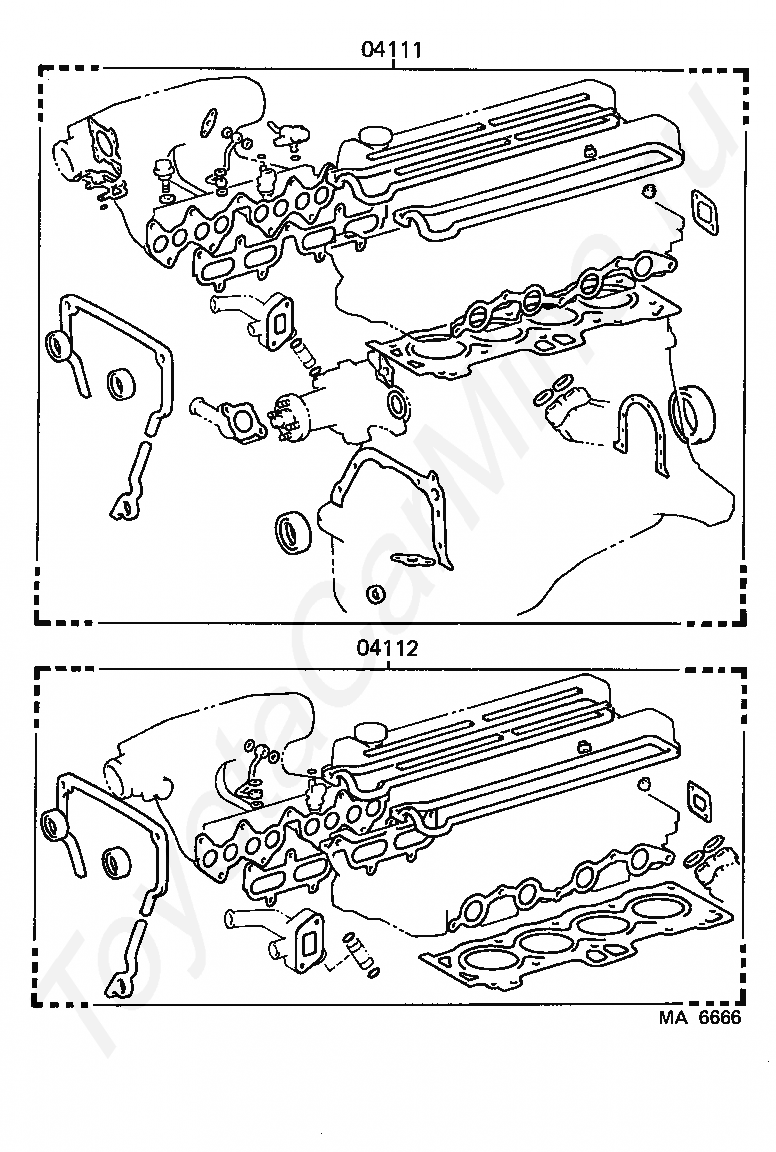 04111

04112

MA 6666

ToyotaCarMine.ru