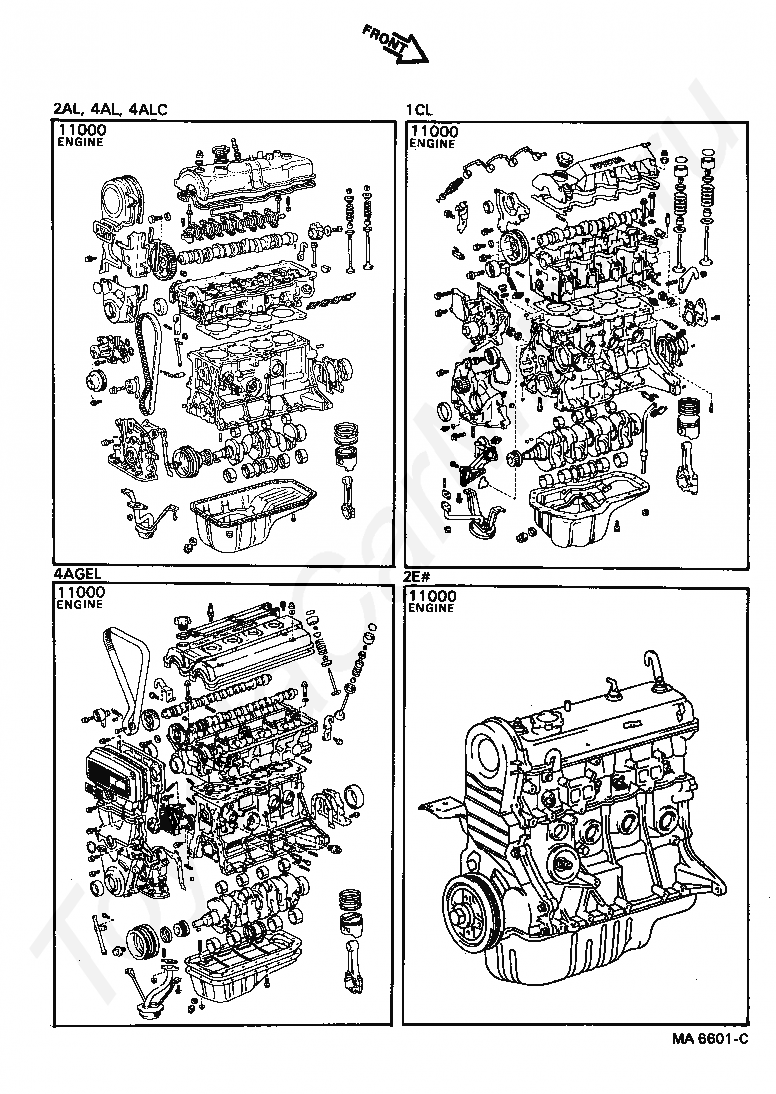 FRONT

2AL, 4AL, 4ALC

11000
ENGINE

1CL

11000
ENGINE

4AGEL

11000
ENGINE

2E#

11000
ENGINE

MA 6601-C