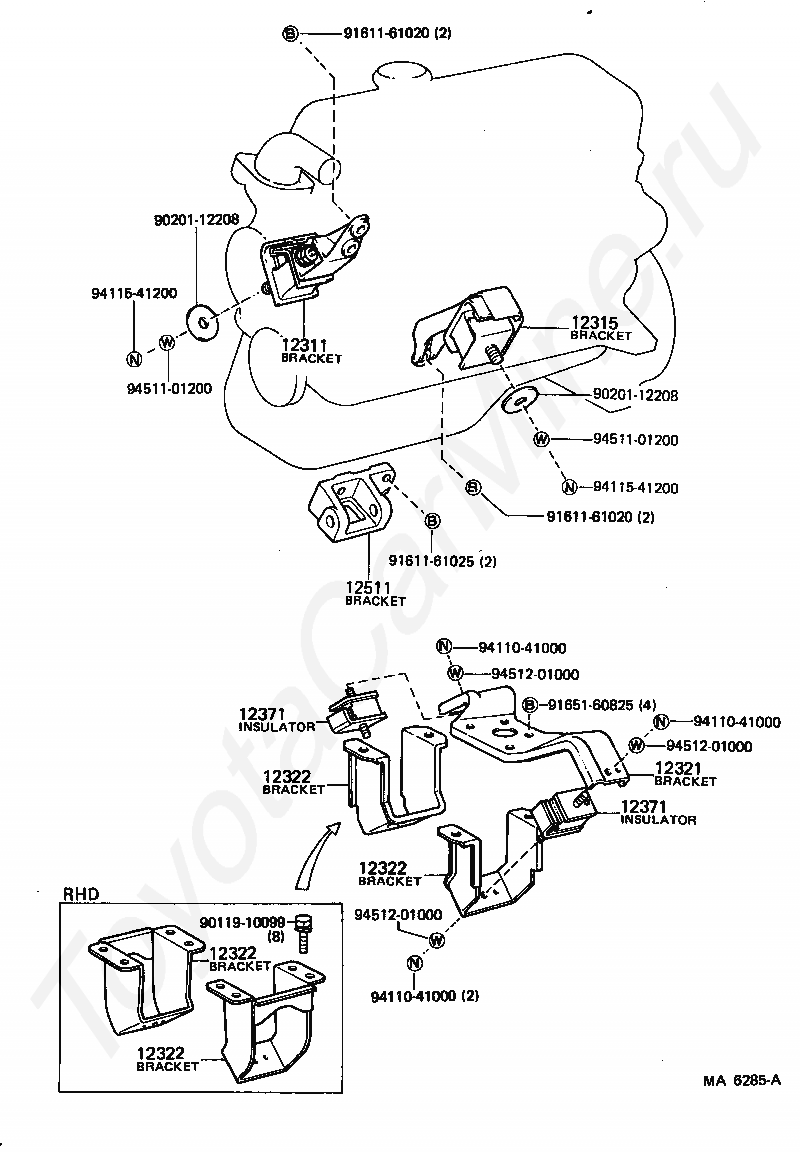 B 91611-61020 (2)

90201-12208

94115-41200

N W

94511-01200

12311 BRACKET

12315 BRACKET

90201-12208

W 94511-01200

N 94115-41200

B 91611-61020 (2)

B

91611-61025 (2)

12511 BRACKET

N 94110-41000

W 94512-01000

B 91651-60825 (4)

N 94110-41000

W 94512-01000

12371 INSULATOR

12322 BRACKET

12321 BRACKET

12371 INSULATOR

12322 BRACKET

94512-01000

W

N

94110-41000 (2)

RHD

90119-10099 (8)

12322 BRACKET

12322 BRACKET

MA 6285-A

ToyotaCarMine.ru