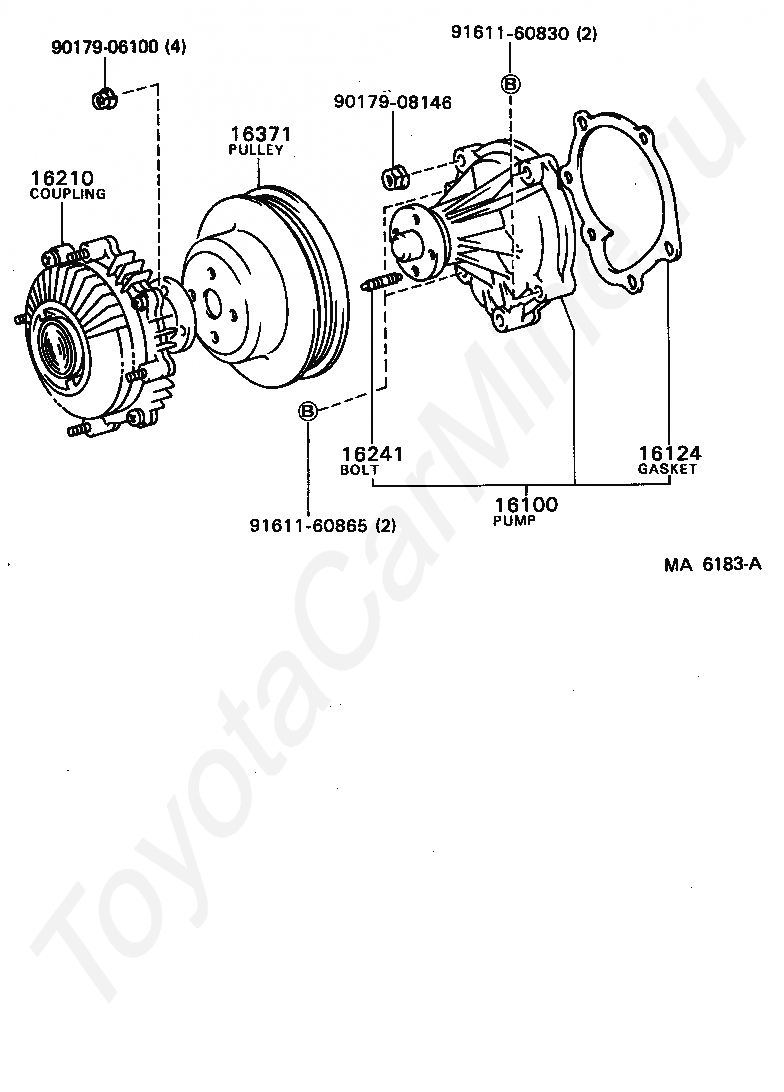 90179-06100 (4)

91611-60830 (2)

B

90179-08146

16371
PULLEY

16210
COUPLING

B

16241
BOLT

16124
GASKET

16100
PUMP

91611-60865 (2)

MA 6183-A

ToyotaCarMine.ru