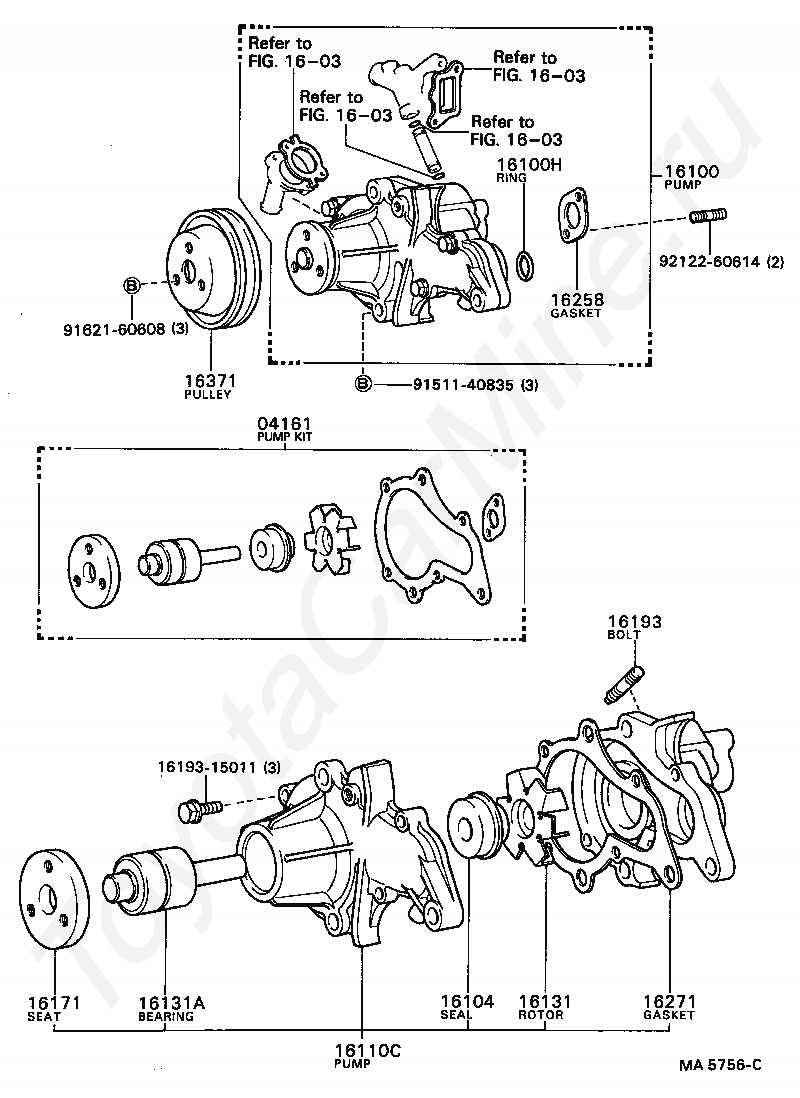 Refer to FIG. 16-03

Refer to FIG. 16-03

Refer to FIG. 16-03

Refer to FIG. 16-03

16100H
RING

16100
PUMP

92122-60614 (2)

16258
GASKET

B

91621-60608 (3)

16371
PULLEY

B 91511-40835 (3)

04161
PUMP KIT

16193
BOLT

16193-15011 (3)

16171
SEAT

16131A
BEARING

16104
SEAL

16131
ROTOR

16271
GASKET

16110C
PUMP

MA 5756-C

ToyotaCarMine.ru