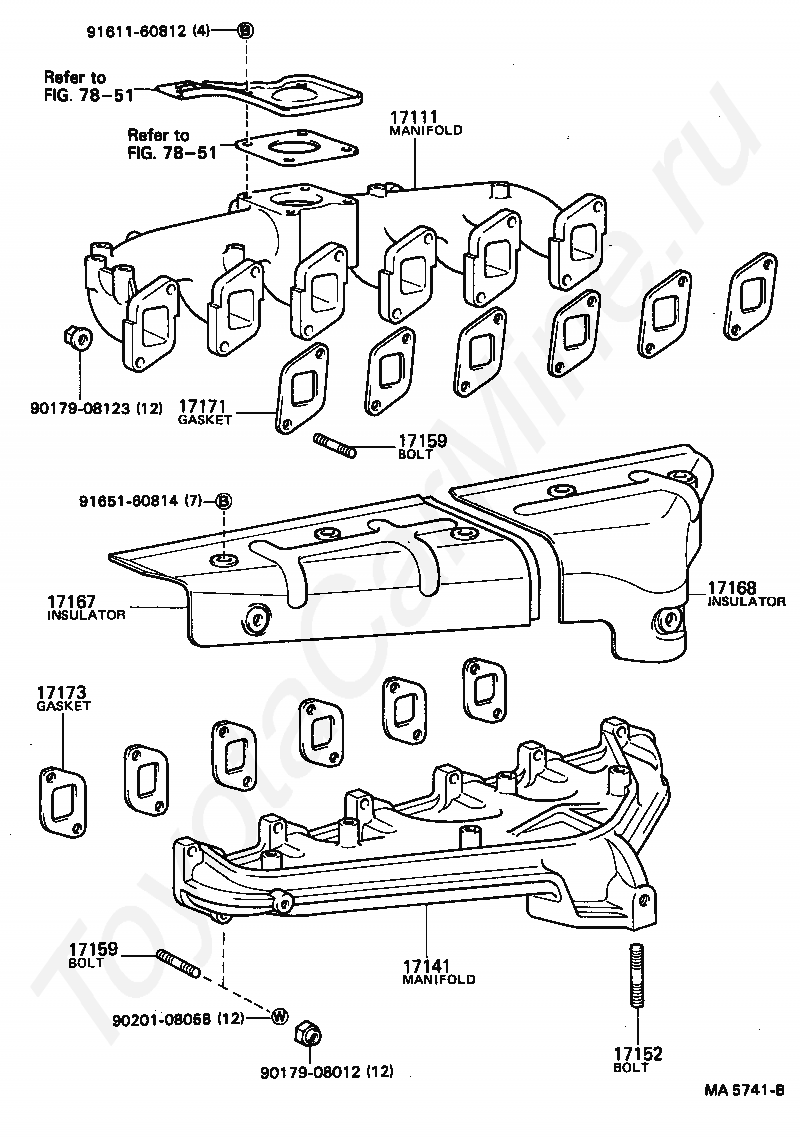 91611-60812 (4) B

Refer to FIG. 78-51

Refer to FIG. 78-51

17111 MANIFOLD

90179-08123 (12)

17171 GASKET

17159 BOLT

91651-60814 (7) B

17167 INSULATOR

17168 INSULATOR

17173 GASKET

17159 BOLT

17141 MANIFOLD

90201-08058 (12) W

90179-08012 (12)

17152 BOLT

MA 5741-B

ToyotaCarMine.ru