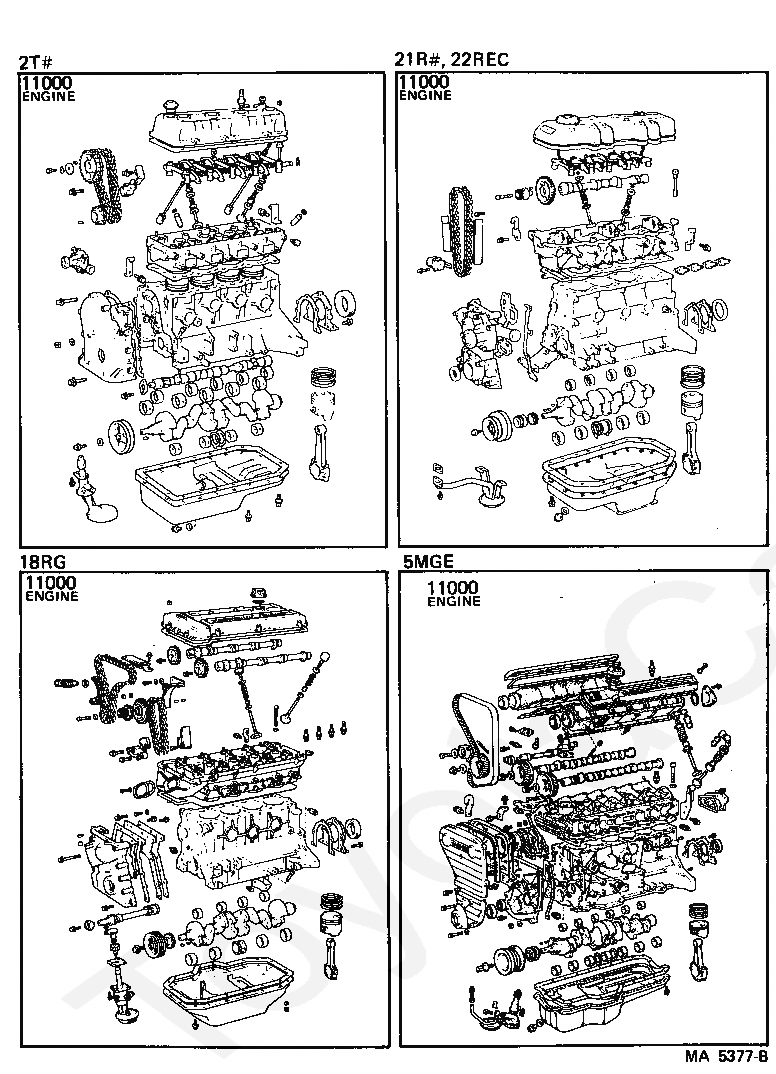 2T#

11000
ENGINE

21R#, 22REC

11000
ENGINE

18RG

11000
ENGINE

5MGE

11000
ENGINE

MA 5377-B