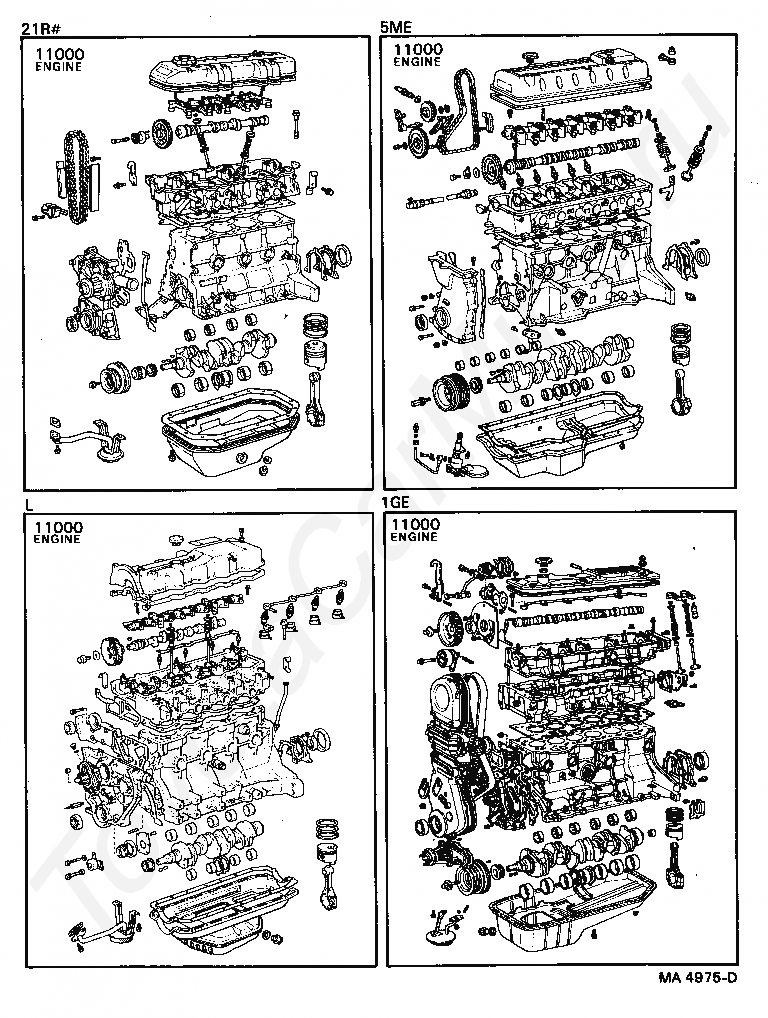 21R#

11000
ENGINE

5ME

11000
ENGINE

L

11000
ENGINE

1GE

11000
ENGINE

MA 4975-D