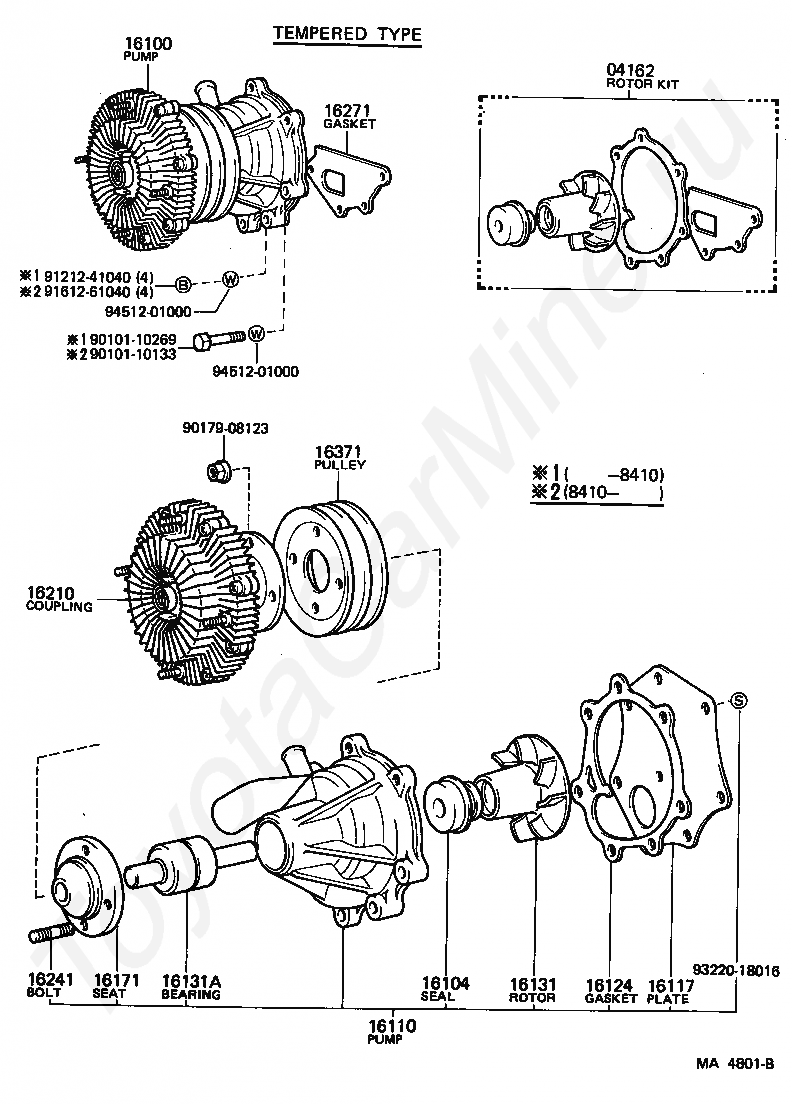 TEMPERED TYPE

16100
PUMP

16271
GASKET

04162
ROTOR KIT

※1 91212-41040 (4)
※2 91612-61040 (4)
B
W
94512-01000

※1 90101-10269
※2 90101-10133
W
94512-01000

90179-08123

16371
PULLEY

※1 (  -8410)
※2 (8410-  )

16210
COUPLING

S

16241
BOLT

16171
SEAT

16131A
BEARING

16104
SEAL

16131
ROTOR

16124
GASKET

16117
PLATE

93220-18016

16110
PUMP

MA 4801-B

ToyotaCarMine.ru