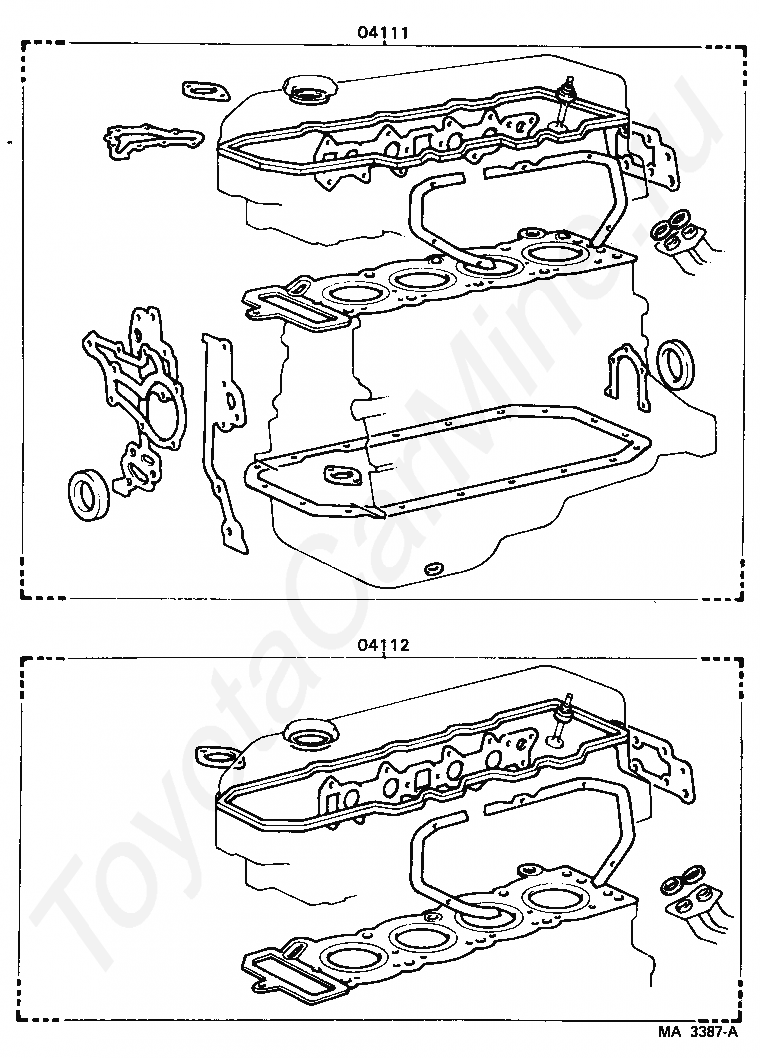 04111

04112

MA 3387-A

ToyotaCarMine.ru