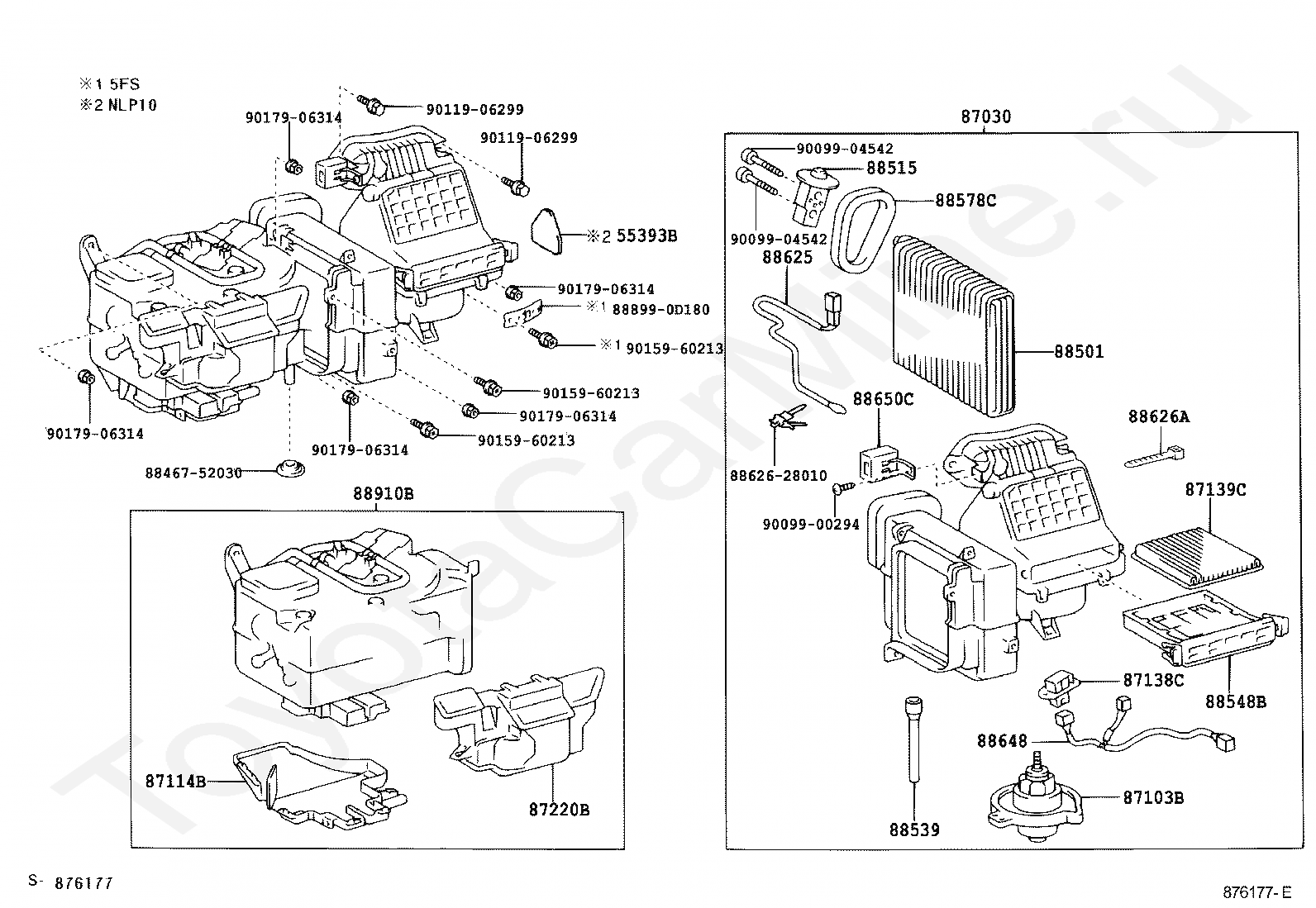 ※1 5FS
※2 NLP10

90179-06314
90119-06299
90119-06299
※2 55393B
90179-06314
※1 88899-0D180
※1 90159-60213
90159-60213
90179-06314
90159-60213
90179-06314
90179-06314
88467-52030

88910B
87114B
87220B

87030
90099-04542
88515
88578C
90099-04542
88625
88501
88650C
88626A
88626-28010
90099-00294
87139C
87138C
88548B
88648
87103B
88539

S- 876177
876177-E

ToyotaCarMine.ru