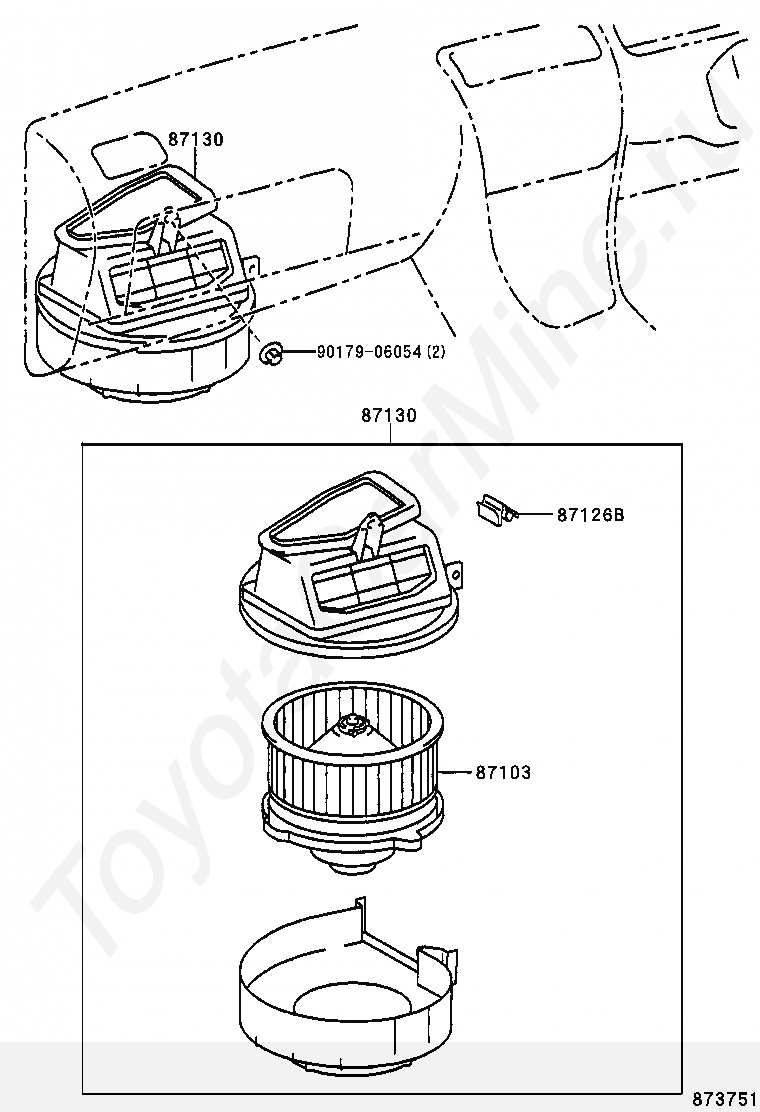 87130
90179-06054 (2)
87130
87126B
87103
873751
ToyotaCarMine.ru