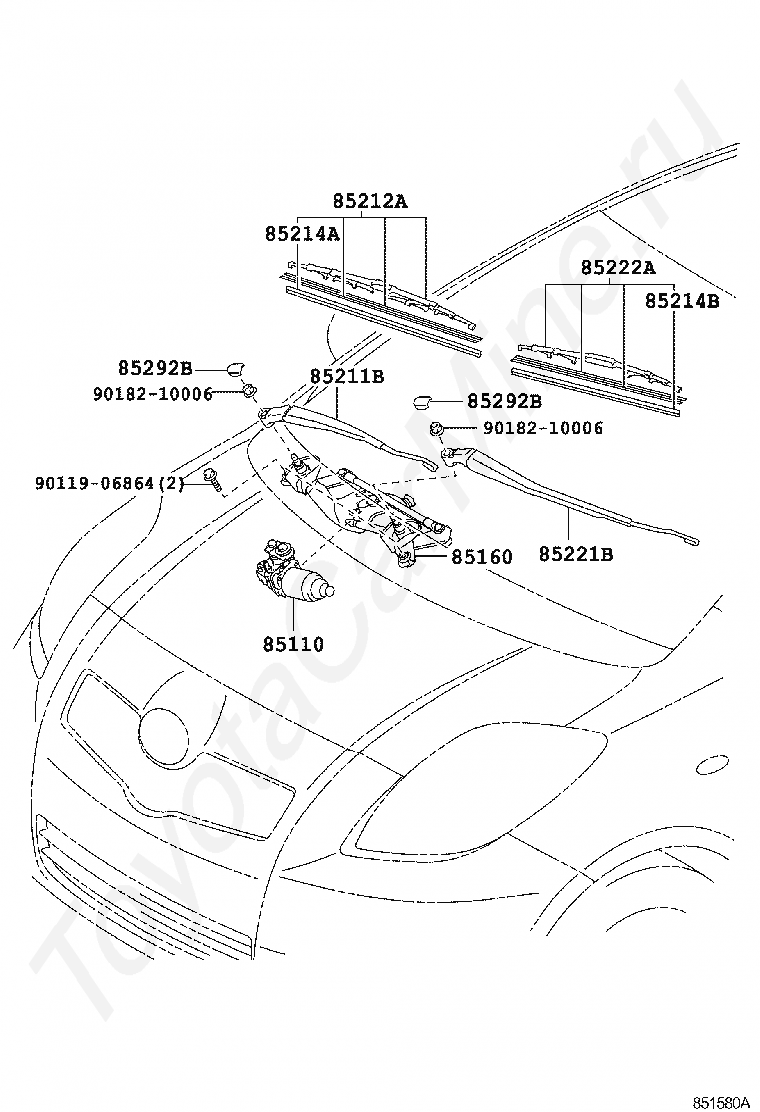 85212A
85214A
85222A
85214B
85292B
90182-10006
85211B
85292B
90182-10006
90119-06864(2)
85160
85221B
85110
ToyotaCarMine.ru
851580A