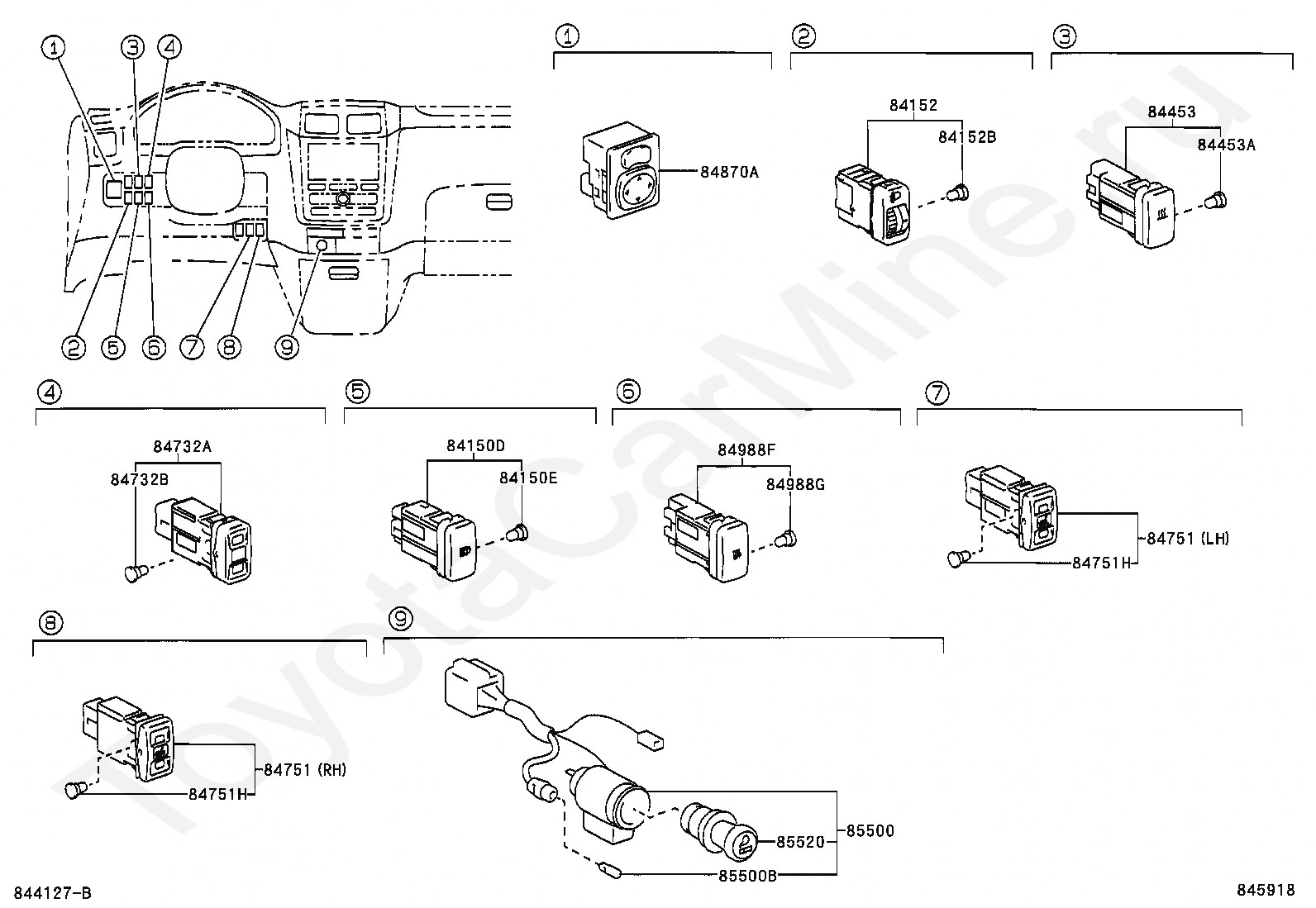 ①
③
④
②
⑤
⑥
⑦
⑧
⑨

①
84870A

②
84152
84152B

③
84453
84453A

④
84732A
84732B

⑤
84150D
84150E

⑥
84988F
84988G

⑦
84751 (LH)
84751H

⑧
84751 (RH)
84751H

⑨
85520
85500
85500B

844127-B
845918

ToyotaCarMine.ru