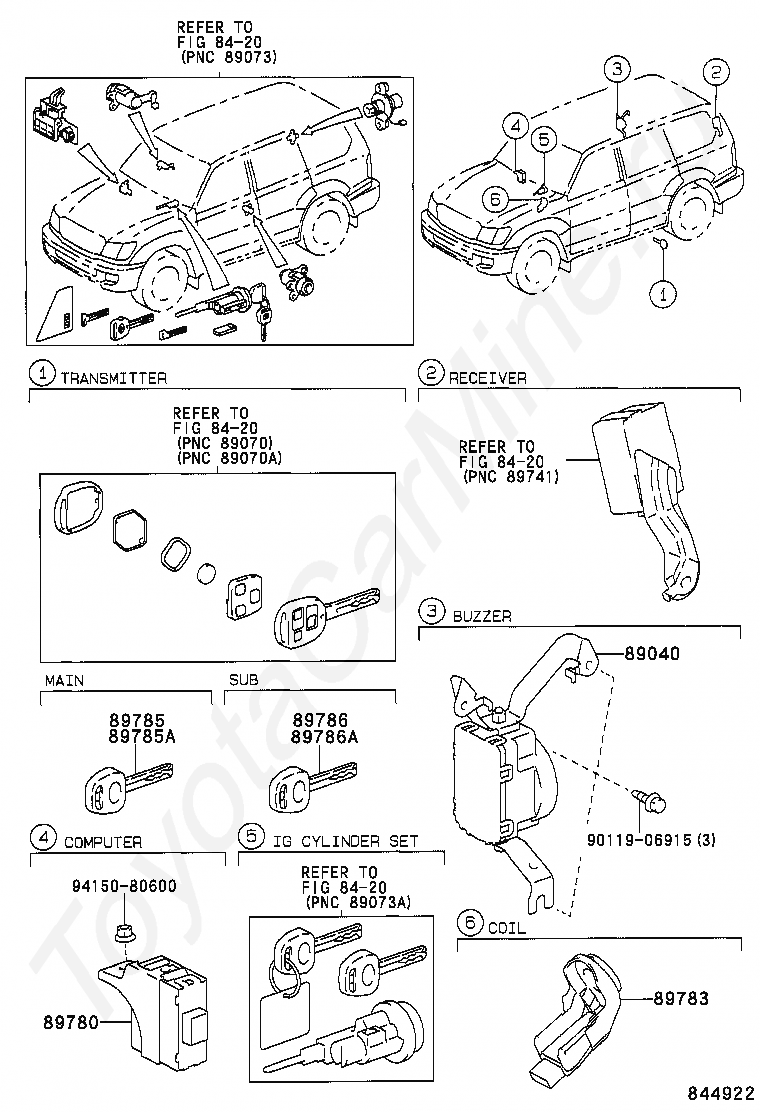 REFER TO
FIG 84-20
(PNC 89073)

3
2
4
5
6
1

1 TRANSMITTER

REFER TO
FIG 84-20
(PNC 89070)
(PNC 89070A)

MAIN
89785
89785A

SUB
89786
89786A

2 RECEIVER

REFER TO
FIG 84-20
(PNC 89741)

3 BUZZER

89040

90119-06915 (3)

4 COMPUTER

94150-80600

89780

5 IG CYLINDER SET

REFER TO
FIG 84-20
(PNC 89073A)

6 COIL

89783

844922

ToyotaCarMine.ru