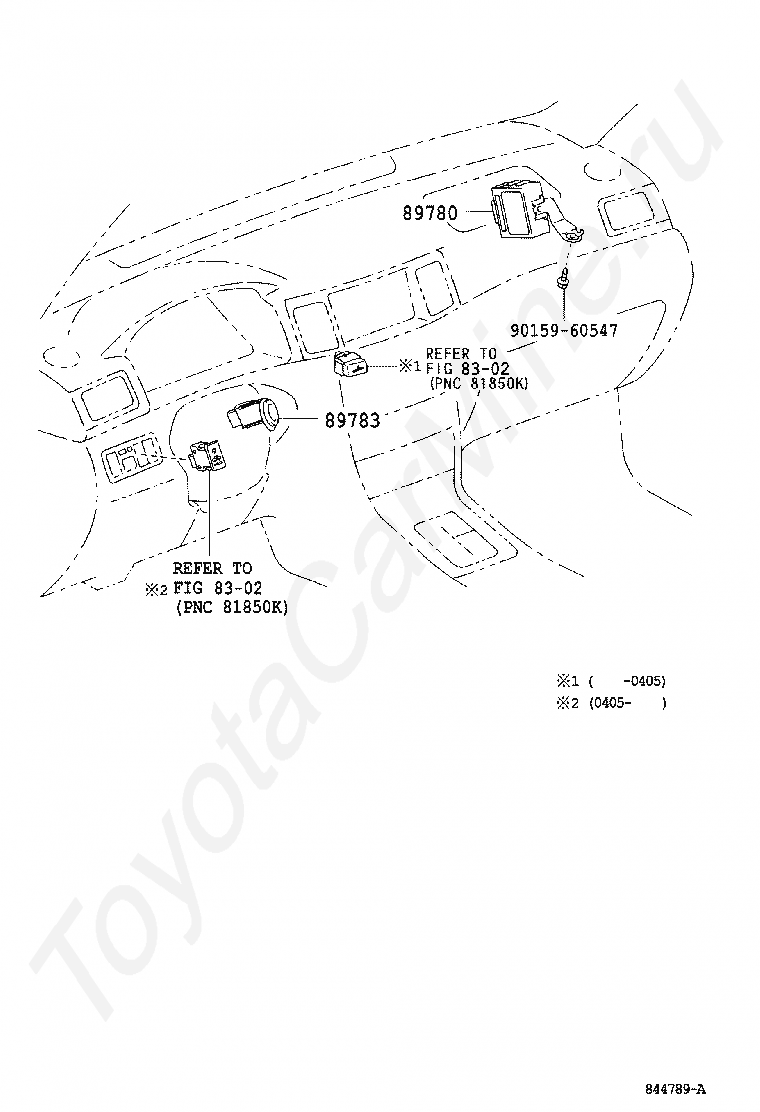 89780

90159-60547

※1 REFER TO FIG 83-02 (PNC 81850K)

89783

REFER TO
※2 FIG 83-02
(PNC 81850K)

※1 ( -0405)
※2 (0405- )

ToyotaCarMine.ru

844789-A