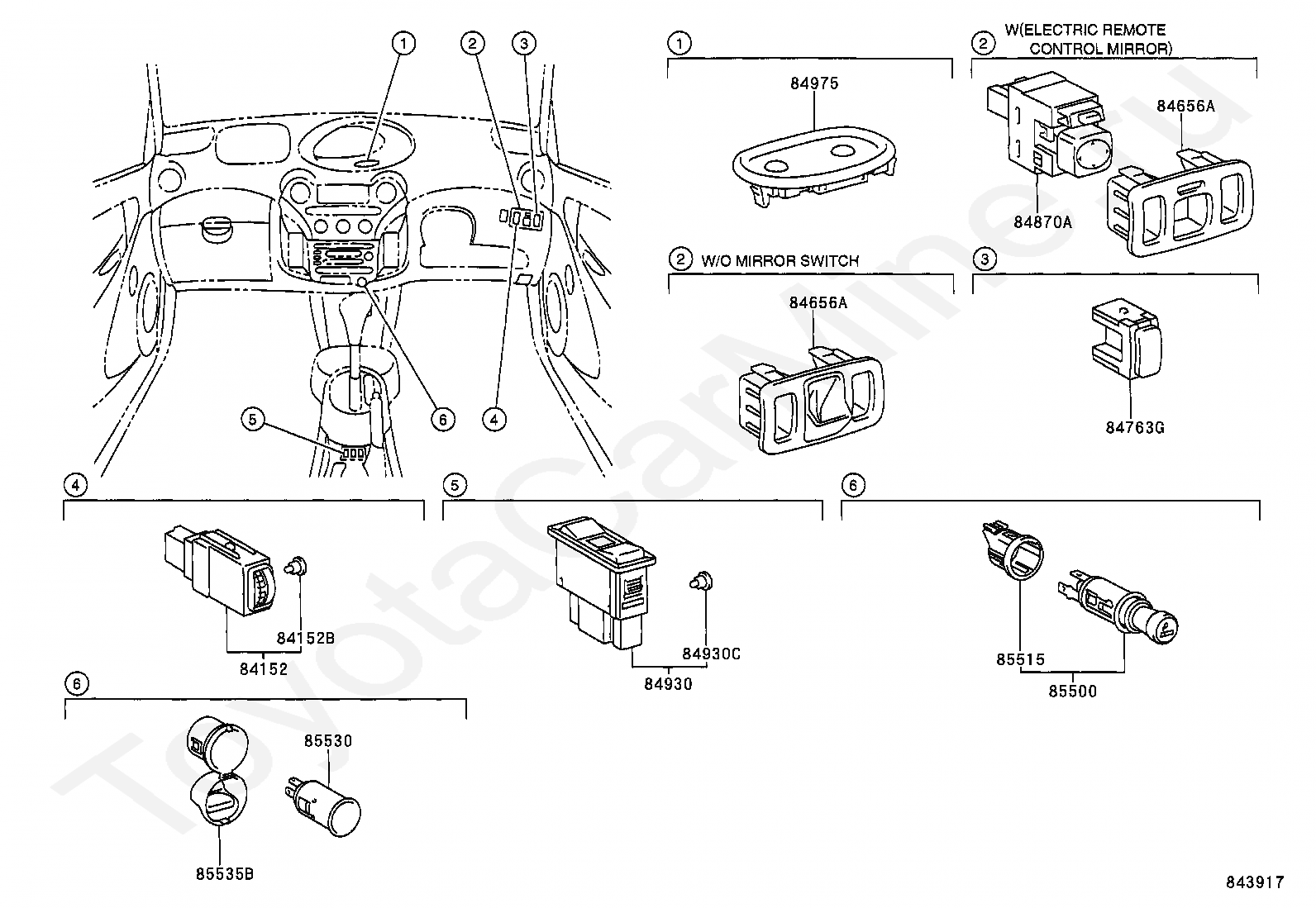 1 2 3

6

4

5

1

84975

2 W(ELECTRIC REMOTE CONTROL MIRROR)

84656A

84870A

2 W/O MIRROR SWITCH

84656A

3

84763G

4

84152B

84152

5

84930C

84930

6

85515

85500

6

85530

85535B

843917

ToyotaCarMine.ru