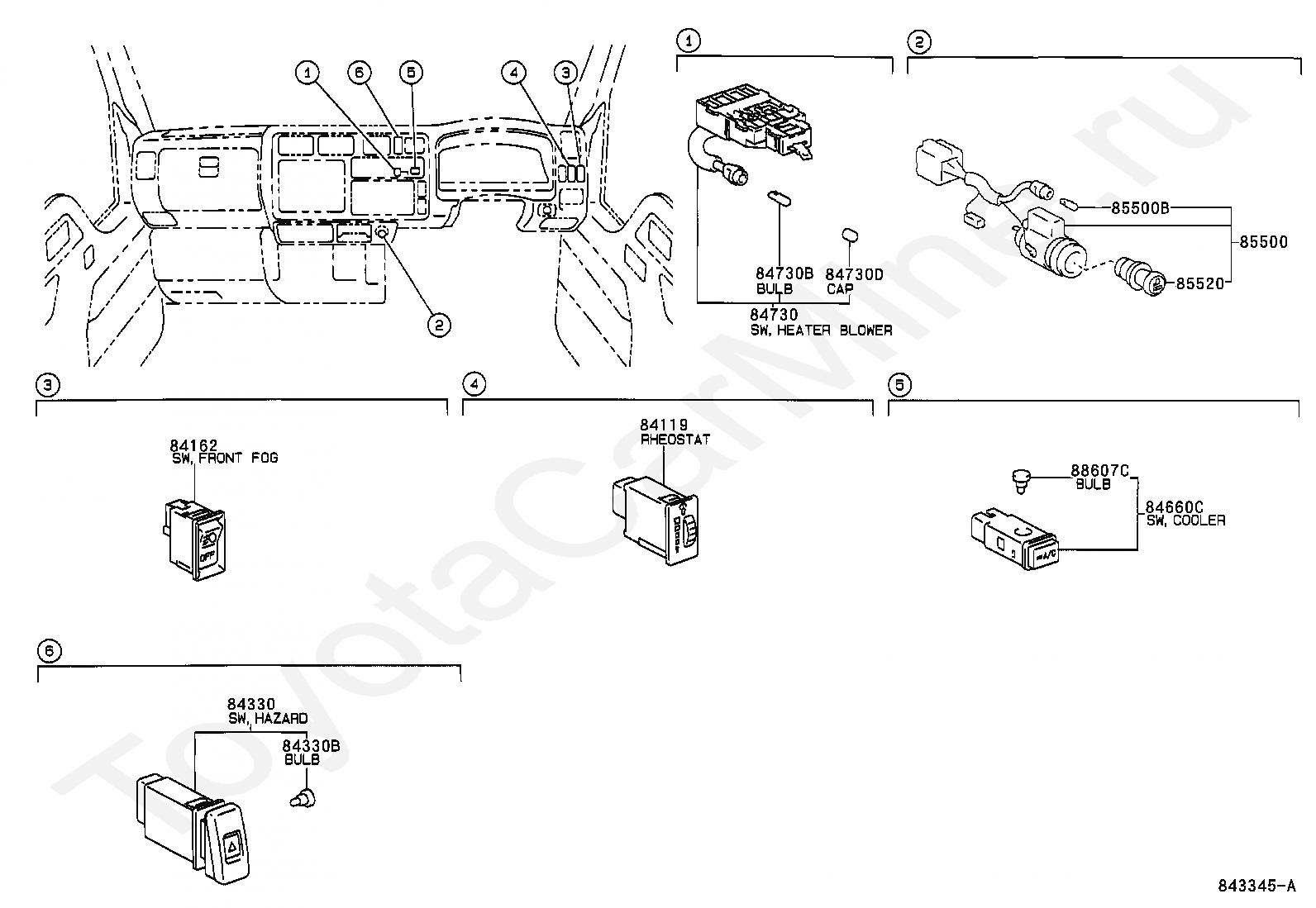 1
6
5
4
3
2

1

84730B
BULB
84730D
CAP
84730
SW, HEATER BLOWER

2

85500B
85500
85520

3

84162
SW, FRONT FOG

OFF

4

84119
RHEOSTAT

5

88607C
BULB
84660C
SW, COOLER

A/C

6

84330
SW, HAZARD
84330B
BULB

843345-A

ToyotaCarMine.ru