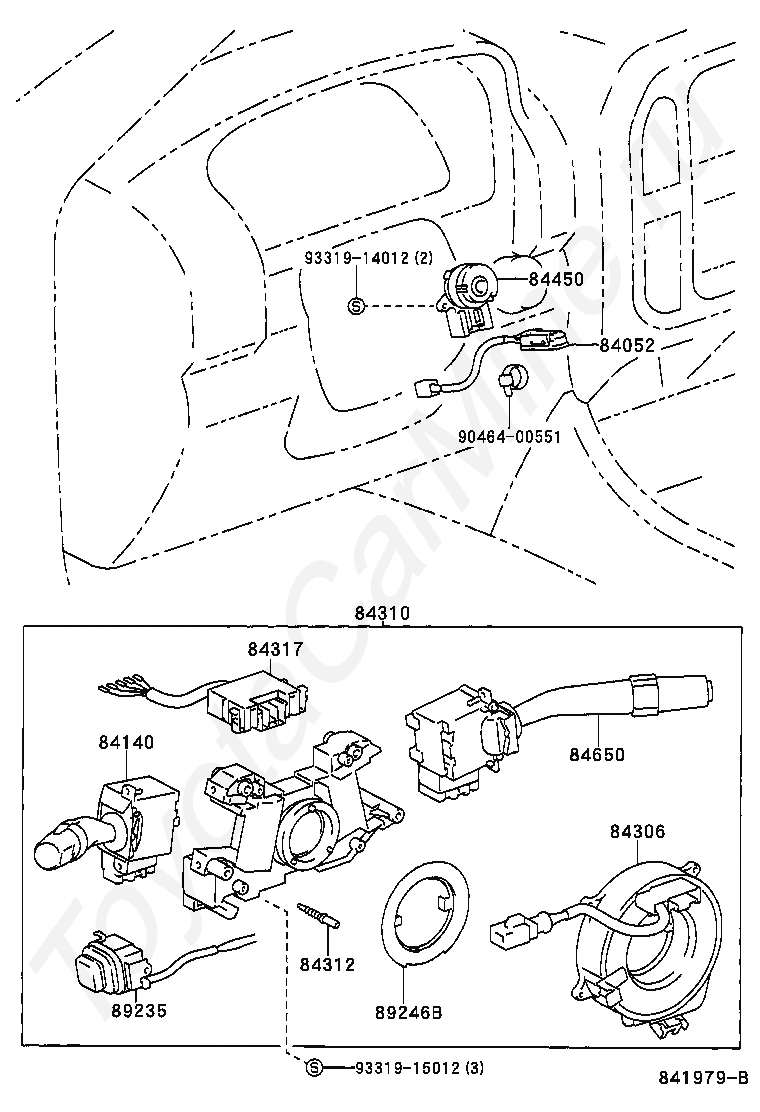 93319-14012 (2)
S
84450
84052
90464-00551
84310
84317
84140
84650
84306
84312
89235
89246B
S
93319-15012 (3)
841979-B
ToyotaCarMine.ru