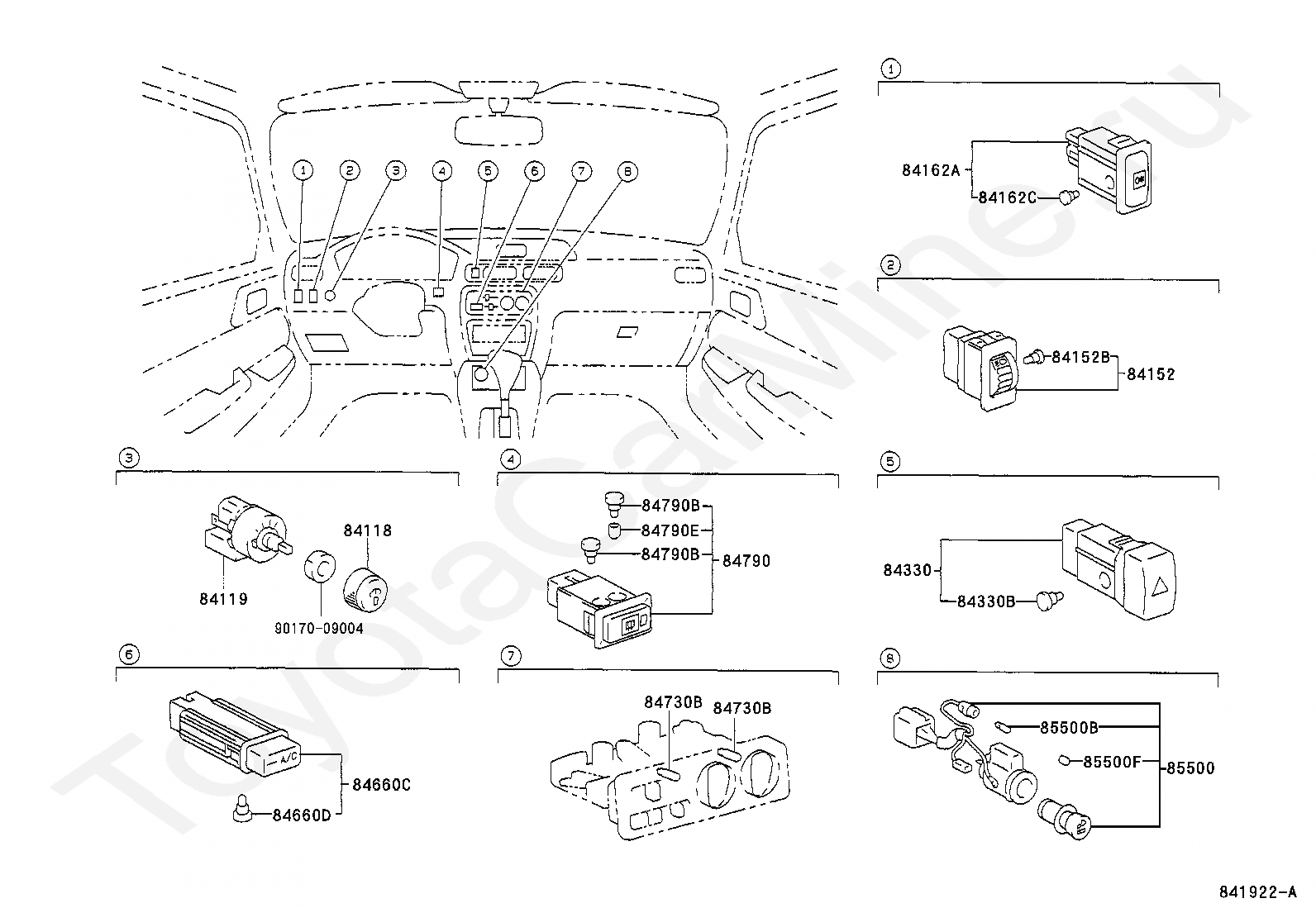 1 2 3 4 5 6 7 8

1
84162A
84162C

2
84152B
84152

3
84118
84119
90170-09004

4
84790B
84790E
84790B
84790

5
84330
84330B

6
A/C
84660C
84660D

7
84730B
84730B

8
85500B
85500F
85500

ToyotaCarMine.ru

841922-A