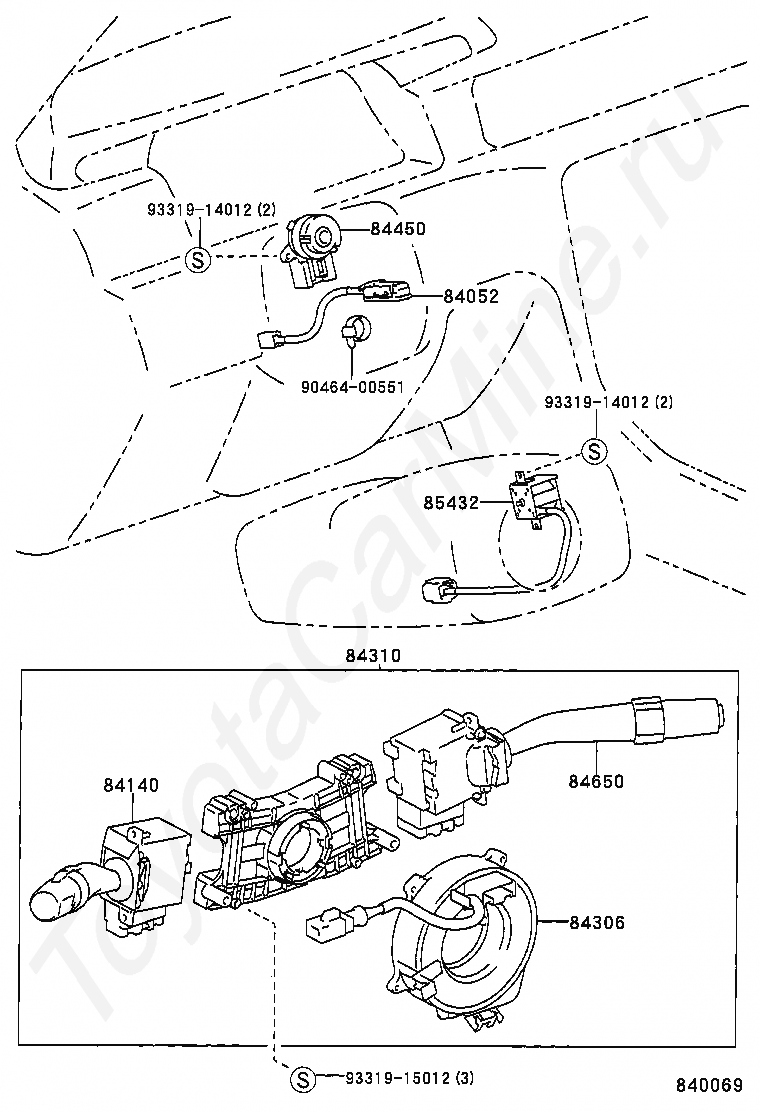 93319-14012 (2)
S
84450
84052
90464-00551
93319-14012 (2)
S
85432
84310
84140
84650
84306
S
93319-15012 (3)
840069
ToyotaCarMine.ru