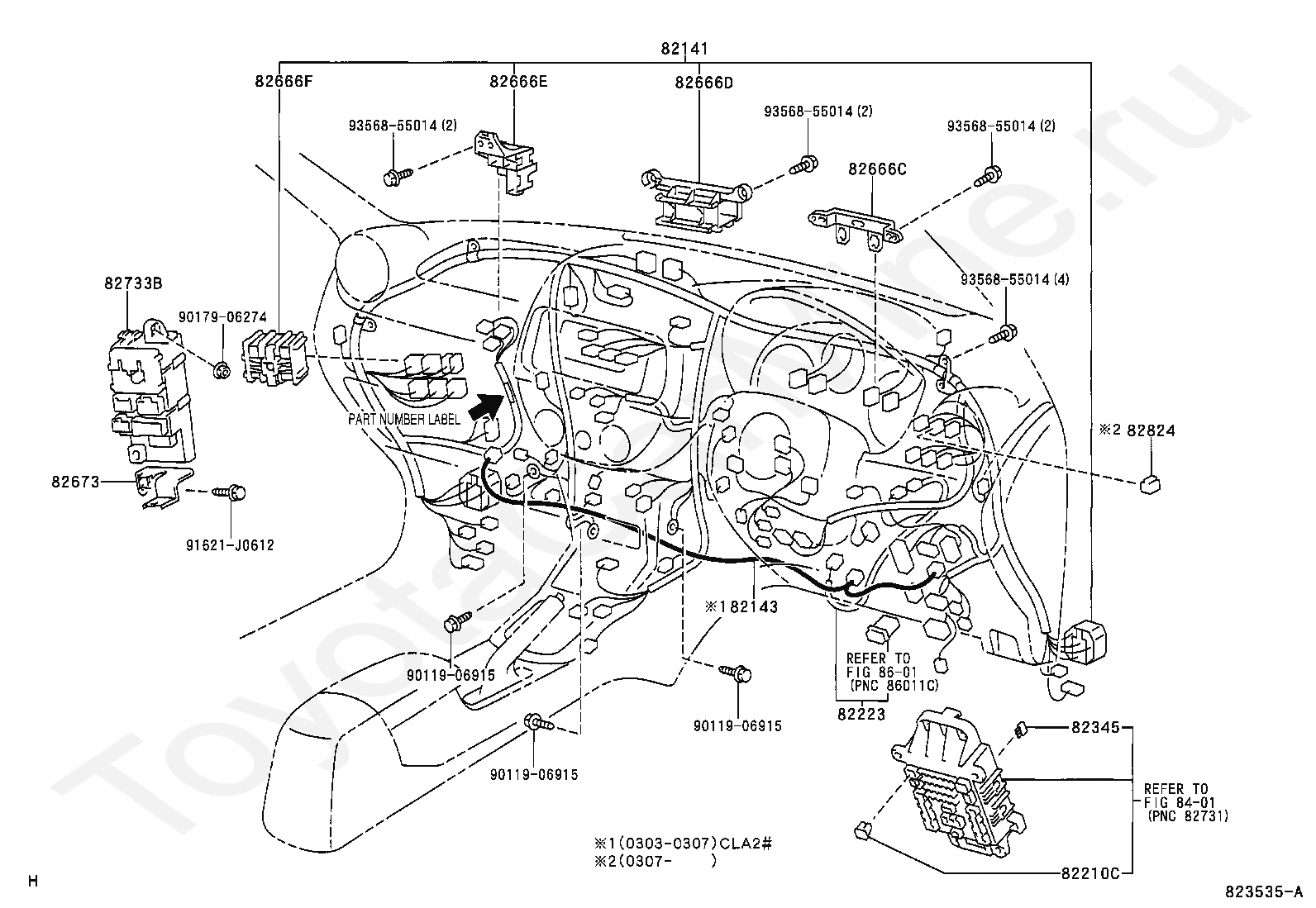 82141

82666F

82666E

82666D

93568-55014 (2)

93568-55014 (2)

93568-55014 (2)

82666C

93568-55014 (4)

82733B

90179-06274

PART NUMBER LABEL

※2 82824

82673

91621-J0612

※1 82143

90119-06915

REFER TO FIG 86-01 (PNC 86011C)

82223

90119-06915

90119-06915

82345

REFER TO FIG 84-01 (PNC 82731)

82210C

※1(0303-0307)CLA2#
※2(0307-     )

H

823535-A

ToyotaOnline.ru