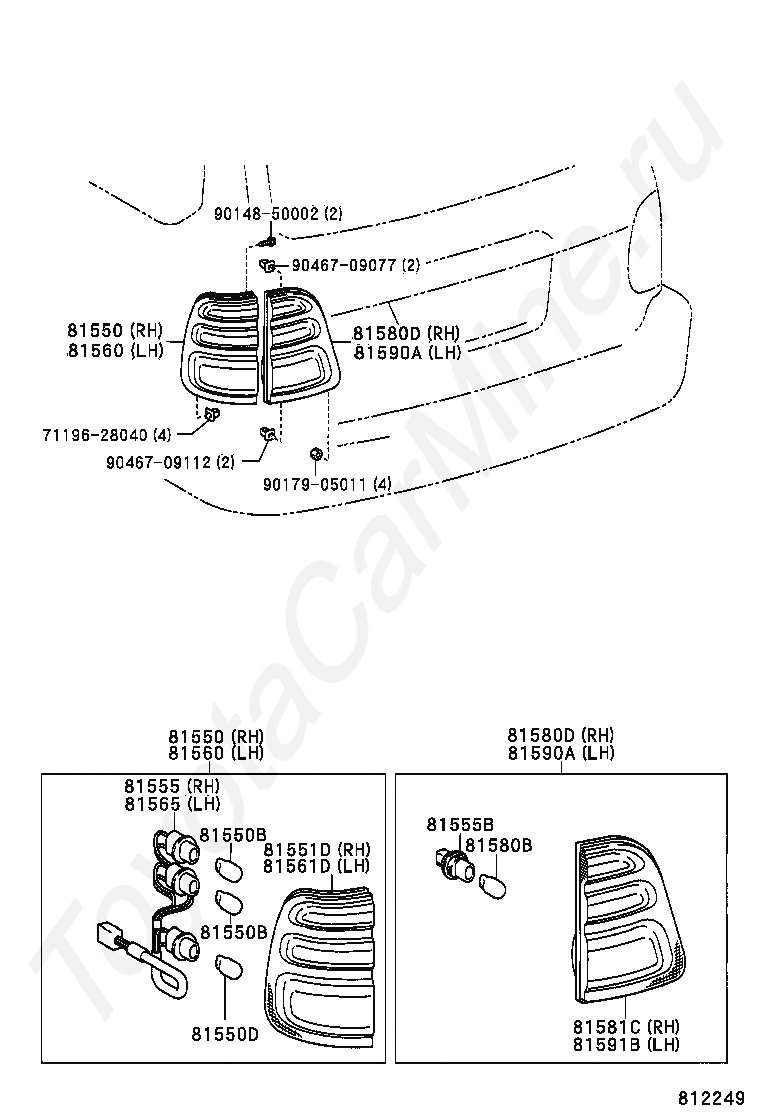 90148-50002 (2)
90467-09077 (2)
81550 (RH)
81560 (LH)
81580D (RH)
81590A (LH)
71196-28040 (4)
90467-09112 (2)
90179-05011 (4)

ToyotaCarMine.ru

81550 (RH)
81560 (LH)
81555 (RH)
81565 (LH)
81550B
81551D (RH)
81561D (LH)
81550B
81550D

81580D (RH)
81590A (LH)
81555B
81580B
81581C (RH)
81591B (LH)

812249