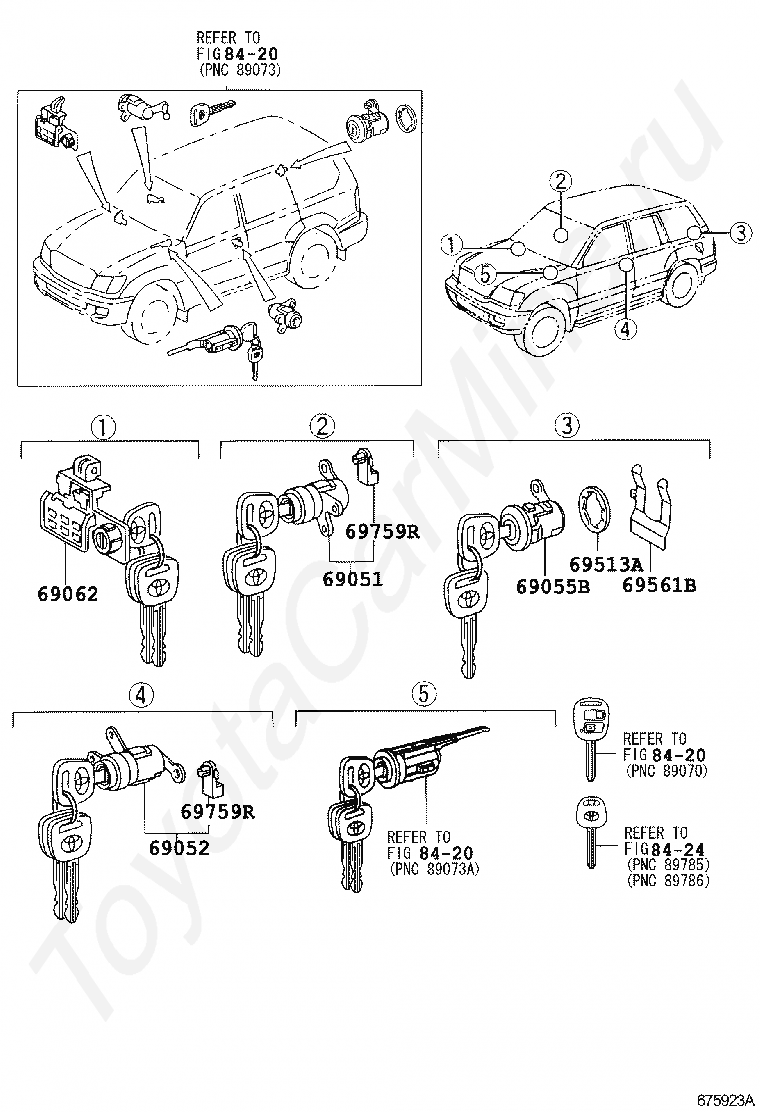 REFER TO
FIG 84-20
(PNC 89073)

②
①
③
⑤
④

①
69062

②
69759R
69051

③
69055B
69513A
69561B

④
69759R
69052

⑤
REFER TO
FIG 84-20
(PNC 89073A)

REFER TO
FIG 84-20
(PNC 89070)

REFER TO
FIG 84-24
(PNC 89785)
(PNC 89786)

ToyotaCarMin.ru

675923A