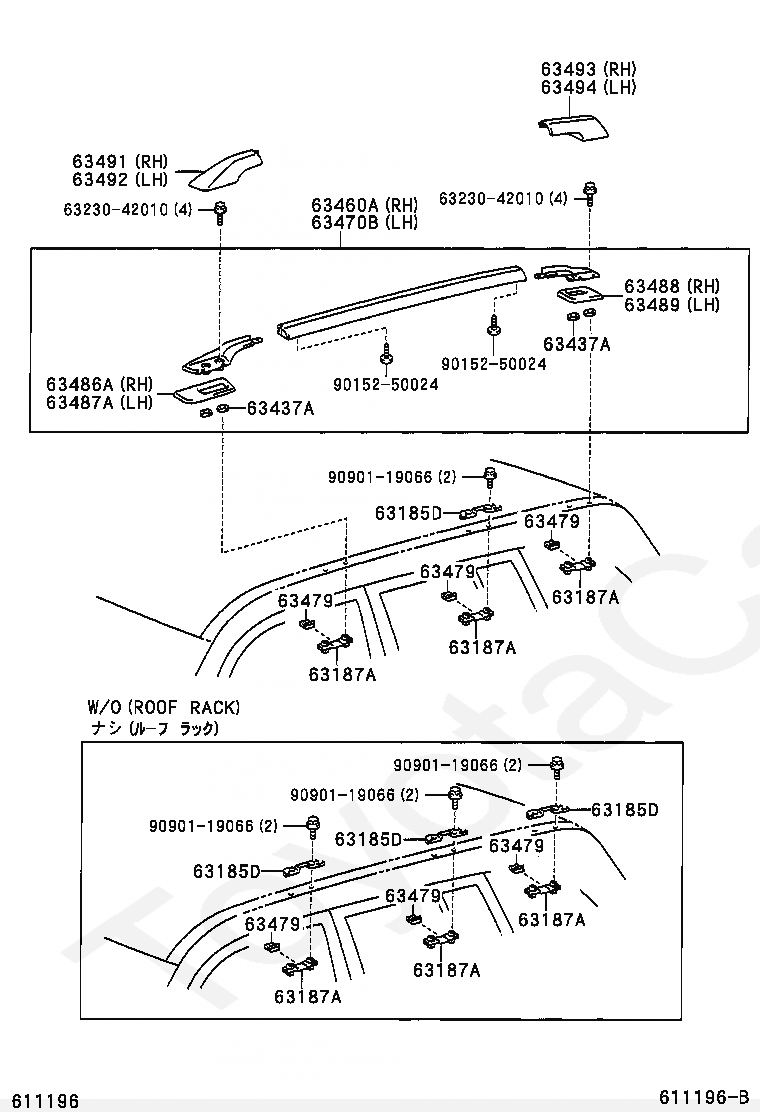 63493 (RH)
63494 (LH)

63491 (RH)
63492 (LH)

63230-42010 (4)

63460A (RH)
63470B (LH)

63230-42010 (4)

63488 (RH)
63489 (LH)

63437A

90152-50024

90152-50024

63486A (RH)
63487A (LH)

63437A

90901-19066 (2)

63185D

63479

63479

63187A

63479

63187A

63187A

W/O (ROOF RACK)
ナシ (ルーフ ラック)

90901-19066 (2)

90901-19066 (2)

63185D

90901-19066 (2)

63185D

63479

63185D

63479

63187A

63479

63187A

63187A

611196

611196-B