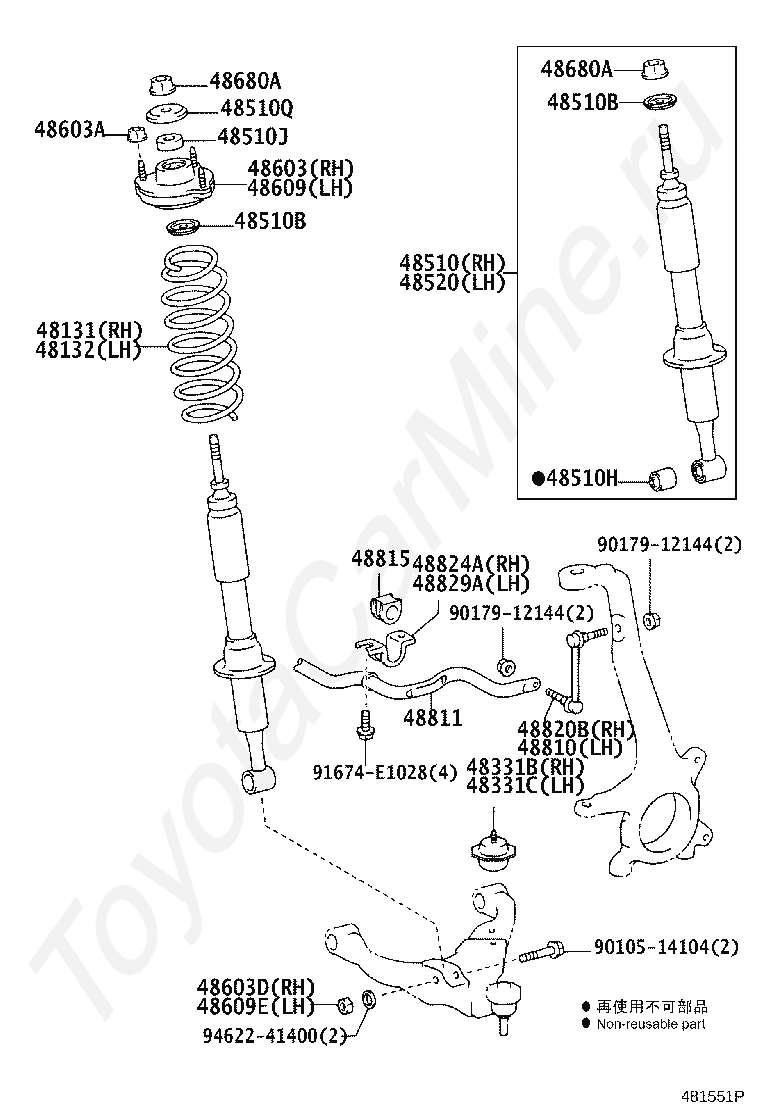 48680A
48510Q
48603A
48510J
48603(RH)
48609(LH)
48510B
48131(RH)
48132(LH)

48680A
48510B
48510(RH)
48520(LH)
●48510H

48815
48824A(RH)
48829A(LH)
90179-12144(2)
90179-12144(2)
48811
48820B(RH)
48810(LH)
91674-E1028(4)
48331B(RH)
48331C(LH)
90105-14104(2)
48603D(RH)
48609E(LH)
94622-41400(2)
● 再使用不可部品
● Non-reusable part

ToyotaCarMine.ru

481551P