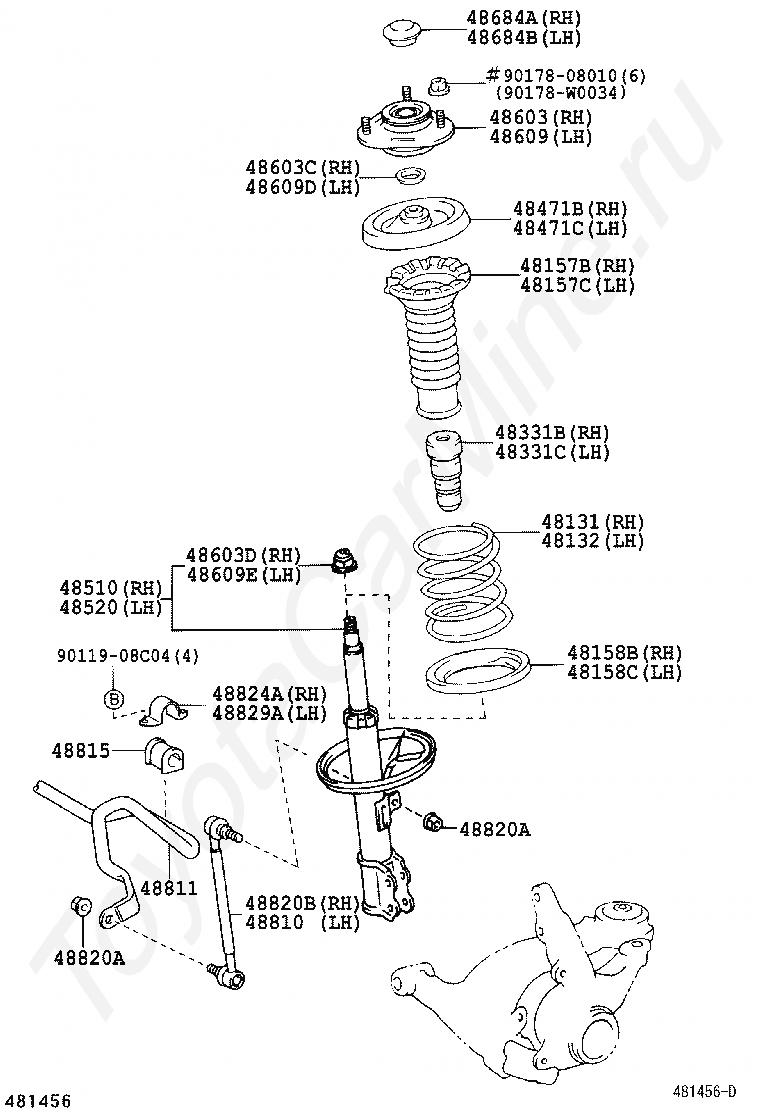 48684A(RH)
48684B(LH)

#90178-08010(6)
(90178-W0034)

48603(RH)
48609(LH)

48603C(RH)
48609D(LH)

48471B(RH)
48471C(LH)

48157B(RH)
48157C(LH)

48331B(RH)
48331C(LH)

48131(RH)
48132(LH)

48603D(RH)
48609E(LH)

48510(RH)
48520(LH)

48158B(RH)
48158C(LH)

90119-08C04(4)

B

48824A(RH)
48829A(LH)

48815

48820A

48811

48820B(RH)
48810 (LH)

48820A

ToyotaCarMine.ru

481456

481456-D