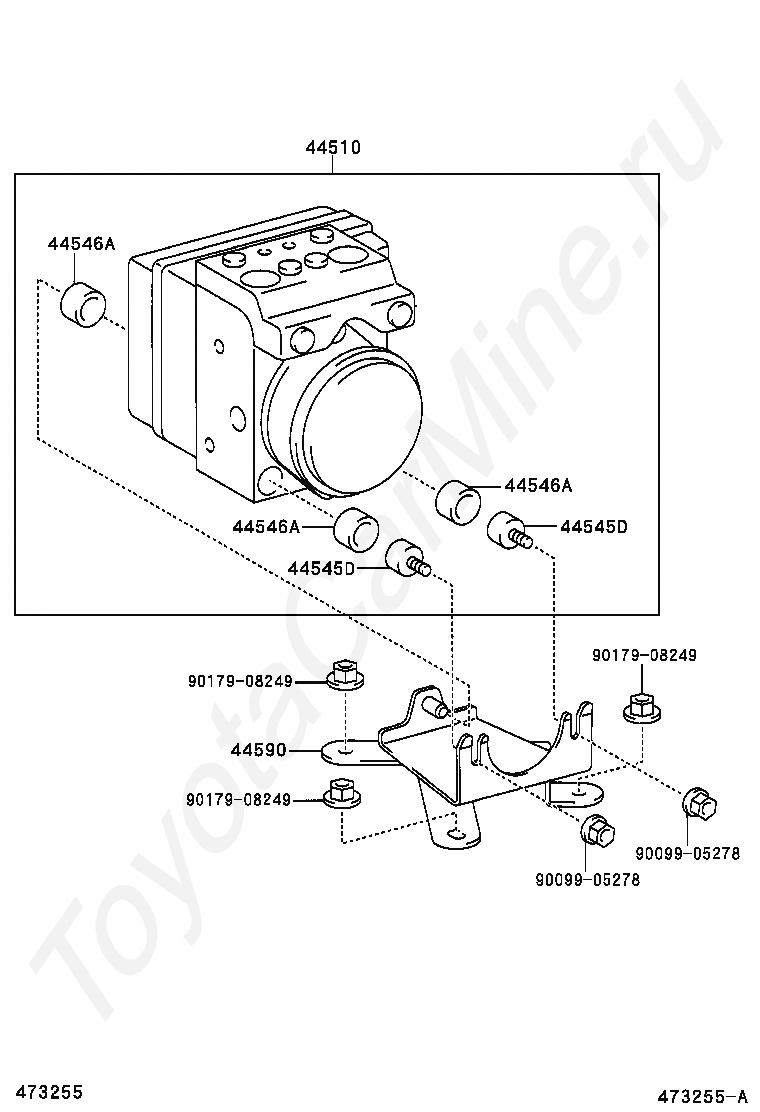 44510

44546A

44546A

44546A

44545D

44545D

90179-08249

90179-08249

44590

90179-08249

90099-05278

90099-05278

ToyotaCarMine.ru

473255

473255-A