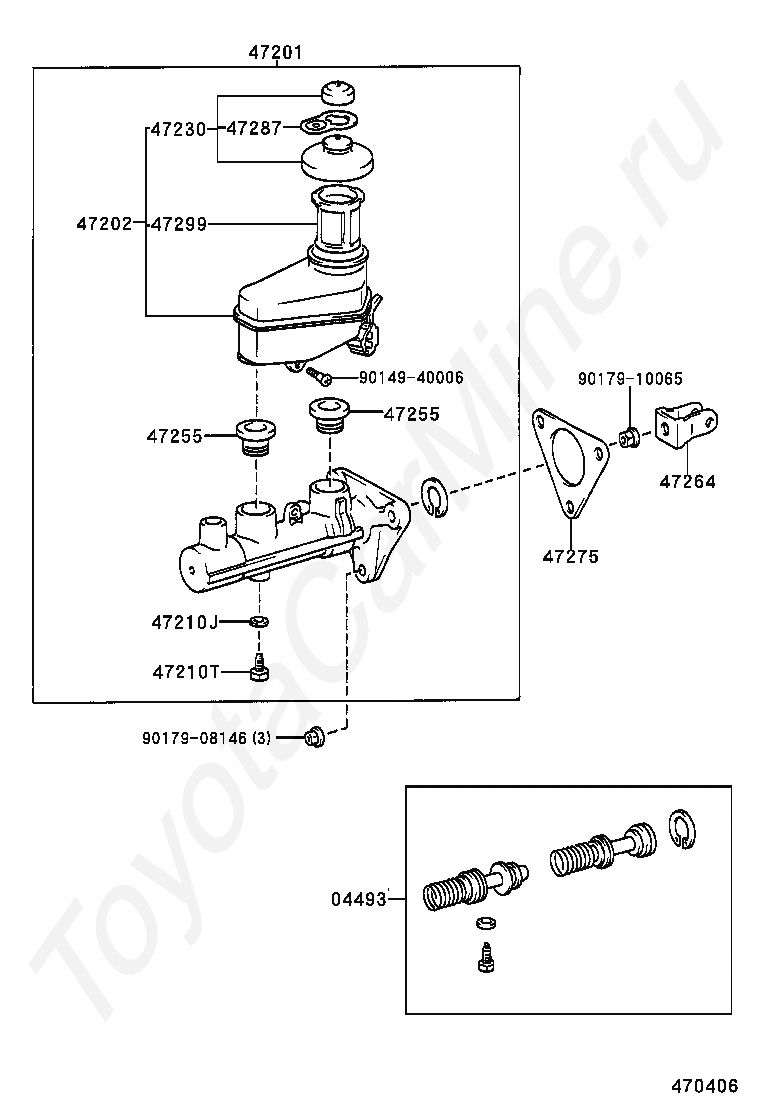 47201
47230
47287
47202
47299
90149-40006
90179-10065
47255
47255
47264
47275
47210J
47210T
90179-08146 (3)
04493
470406
ToyotaCarMine.ru