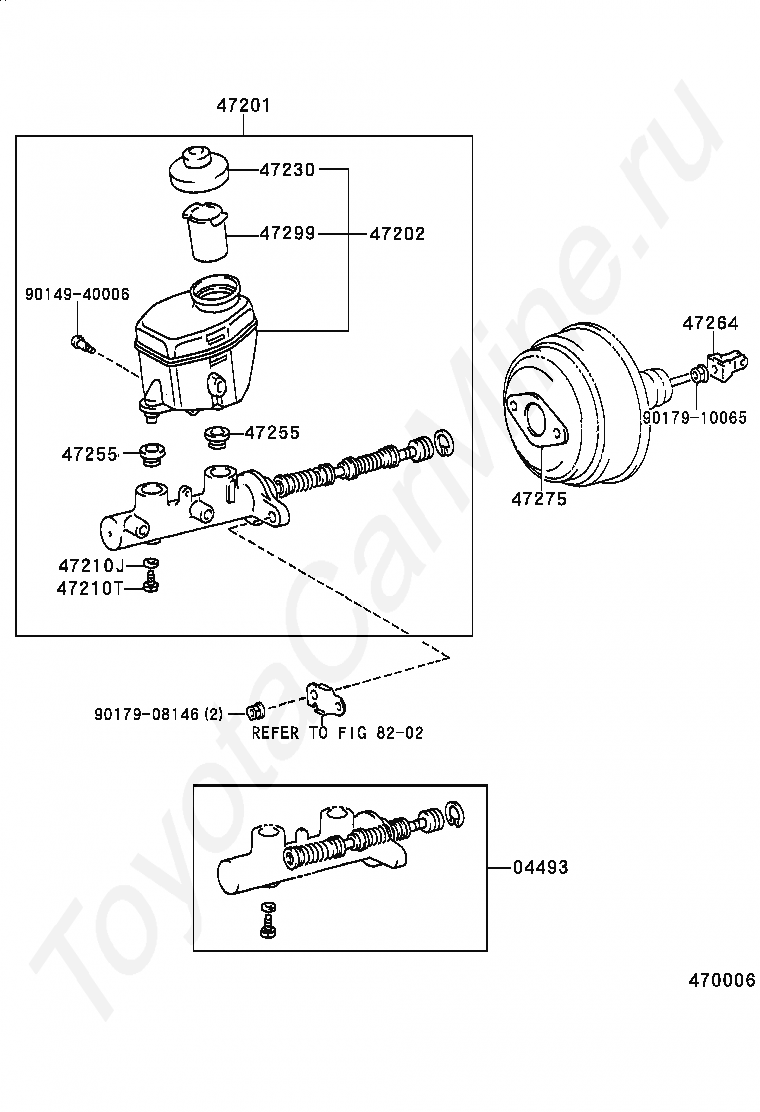 47201
47230
47299
47202
90149-40006
47255
47255
47210J
47210T
47264
90179-10065
47275
90179-08146 (2)
REFER TO FIG 82-02
04493
470006
ToyotaCarMine.ru