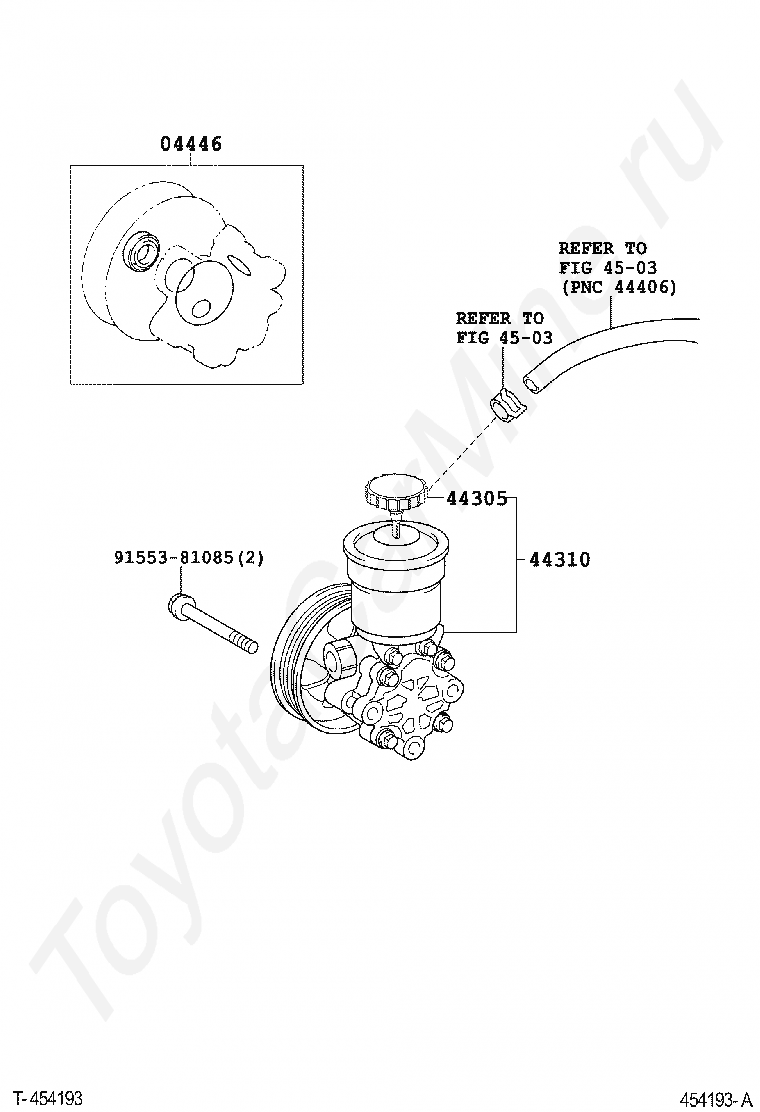 04446

REFER TO
FIG 45-03
(PNC 44406)

REFER TO
FIG 45-03

44305

44310

91553-81085(2)

ToyotaCarMine.ru

T-454193

454193-A