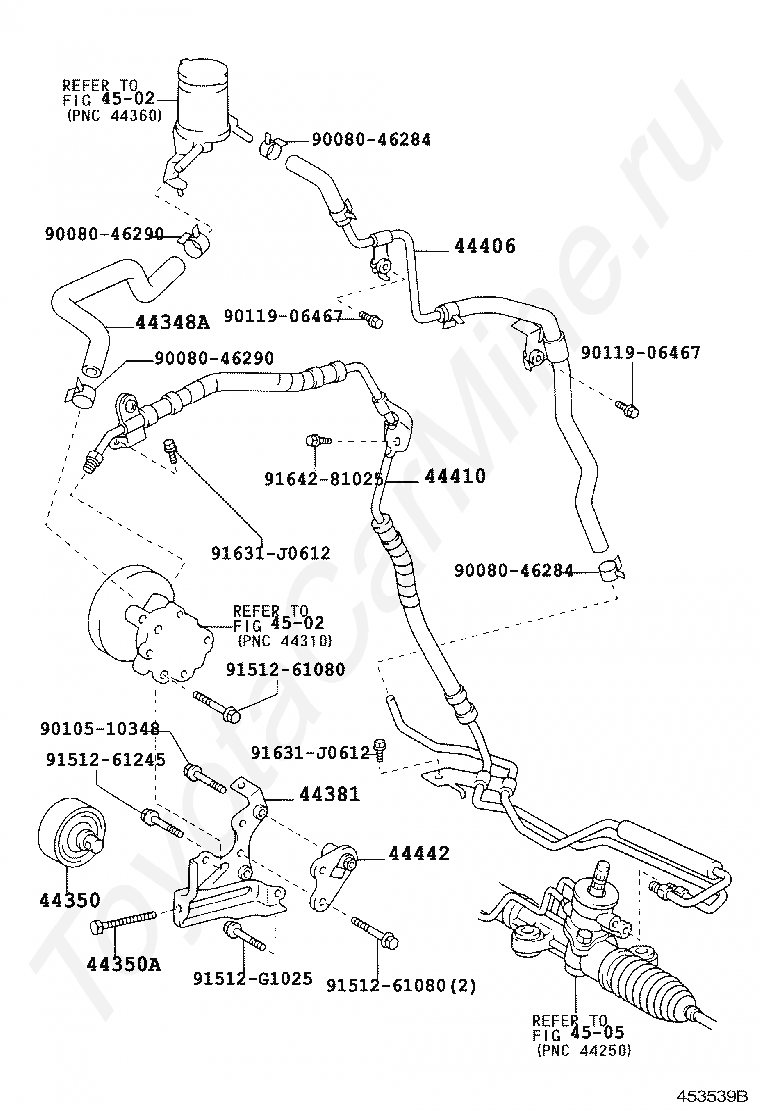 REFER TO FIG 45-02 (PNC 44360)

90080-46284

90080-46290

44406

44348A

90119-06467

90080-46290

90119-06467

91642-81025

44410

91631-J0612

90080-46284

REFER TO FIG 45-02 (PNC 44310)

91512-61080

90105-10348

91631-J0612

91512-61245

44381

44442

44350

44350A

91512-G1025

91512-61080(2)

REFER TO FIG 45-05 (PNC 44250)

453539B

ToyotaCarMine.ru