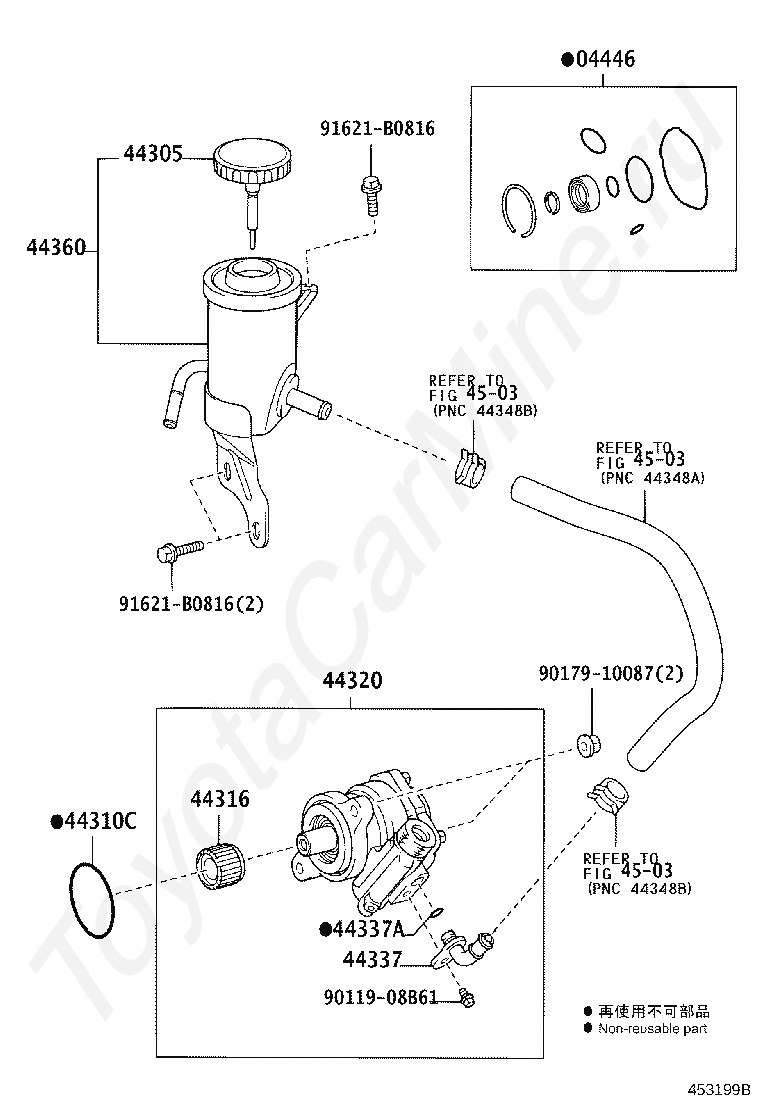 ●04446

91621-B0816

44305

44360

REFER TO
FIG 45-03
(PNC 44348B)

REFER TO
FIG 45-03
(PNC 44348A)

91621-B0816(2)

44320

90179-10087(2)

44316

●44310C

REFER TO
FIG 45-03
(PNC 44348B)

●44337A

44337

90119-08B61

● 再使用不可部品
● Non-reusable part

453199B

ToyotaCarMine.ru