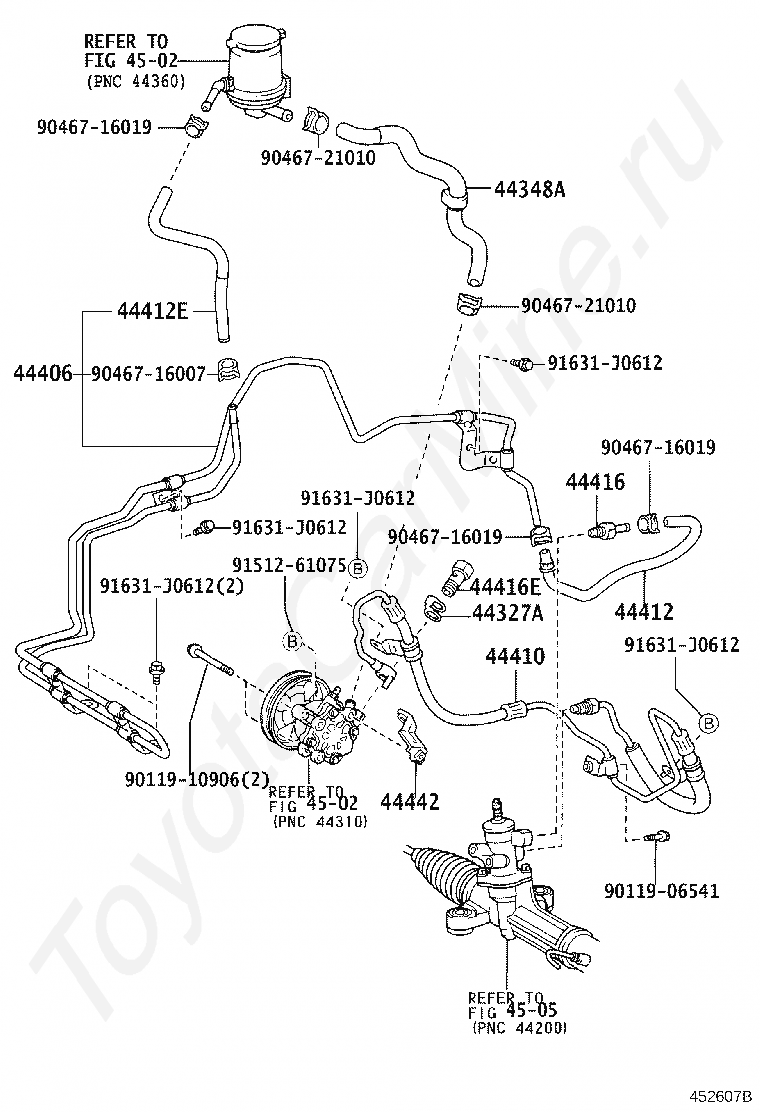 REFER TO
FIG 45-02
(PNC 44360)

90467-16019

90467-21010

44348A

90467-21010

44412E

44406

90467-16007

91631-J0612

90467-16019

44416

91631-J0612

91631-J0612

90467-16019

91512-61075

B

44416E

44327A

44412

91631-J0612(2)

B

44410

91631-J0612

B

90119-10906(2)

REFER TO
FIG 45-02
(PNC 44310)

44442

90119-06541

REFER TO
FIG 45-05
(PNC 44200)

ToyotaCarMine.ru

452607B