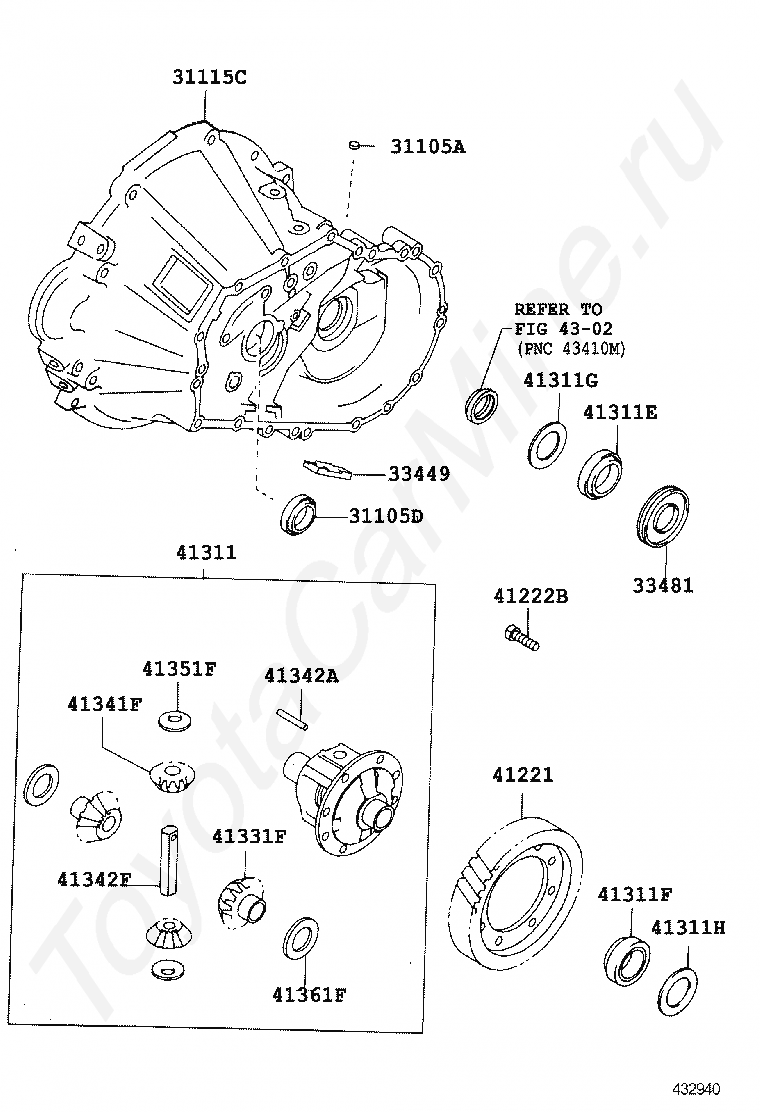 31115C

31105A

REFER TO
FIG 43-02
(PNC 43410M)

41311G

41311E

33449

31105D

33481

41311

41222B

41351F

41342A

41341F

41221

41331F

41342F

41311F

41311H

41361F

ToyotaCarMine.ru

432940