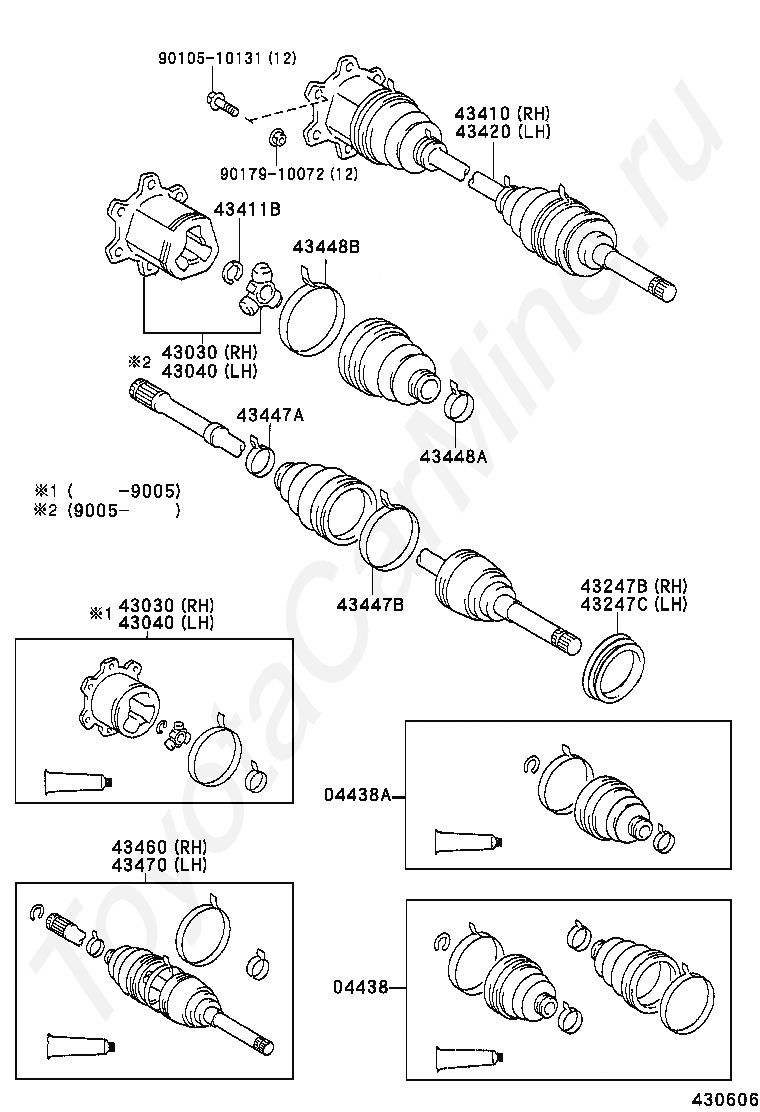 90105-10131 (12)

43410 (RH)
43420 (LH)

90179-10072 (12)

43411B

43448B

43030 (RH)
43040 (LH)

※2

43447A

43448A

※1 (     -9005)
※2 (9005-     )

43447B

43247B (RH)
43247C (LH)

※1 43030 (RH)
43040 (LH)

04438A

43460 (RH)
43470 (LH)

04438

430606

ToyotaCarMine.ru