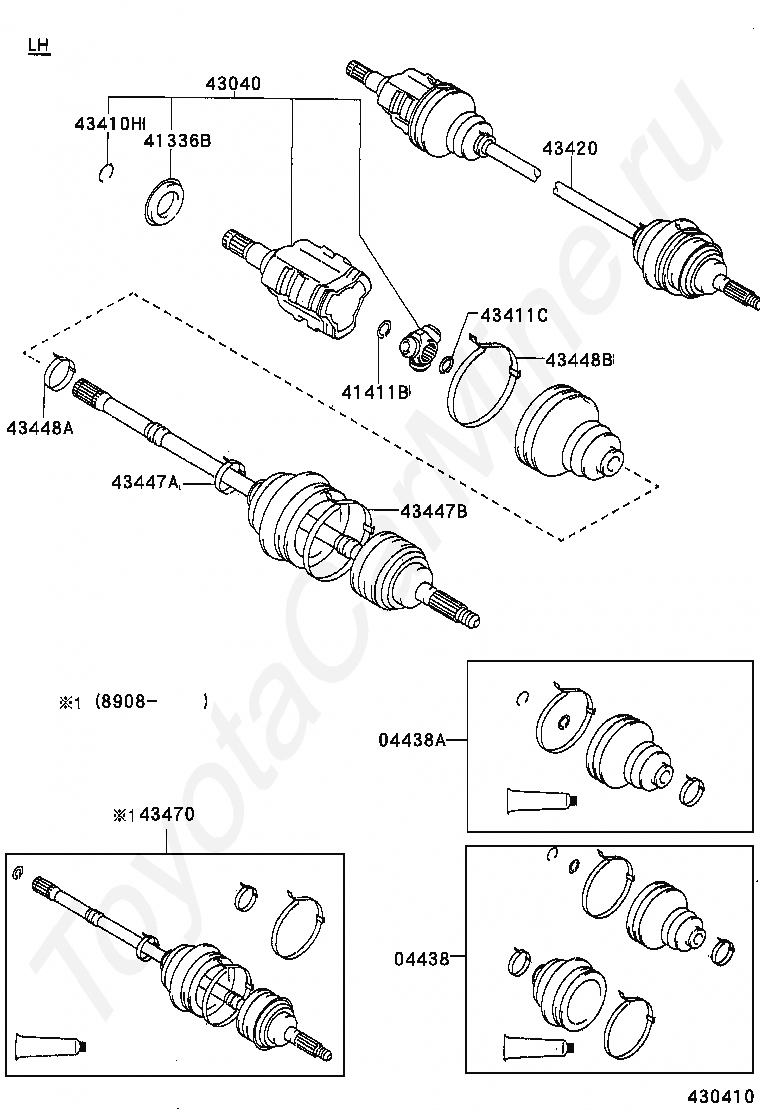 LH

43040

43410H

41336B

43420

43411C

43448B

41411B

43448A

43447A

43447B

※1 (8908-　　)

04438A

※1 43470

04438

430410

ToyotaCarMine.ru