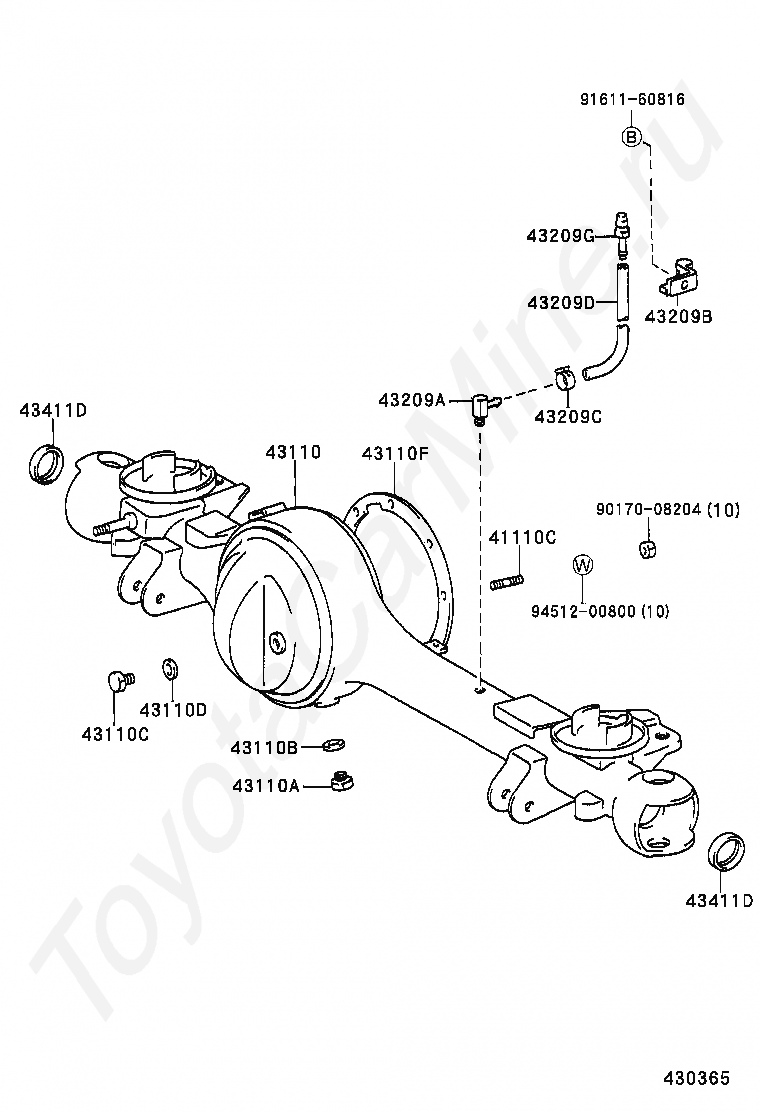 91611-60816
B
43209G
43209D
43209B
43209A
43209C
43411D
43110
43110F
90170-08204 (10)
41110C
W
94512-00800 (10)
43110D
43110C
43110B
43110A
43411D
430365
ToyotaCarMine.ru