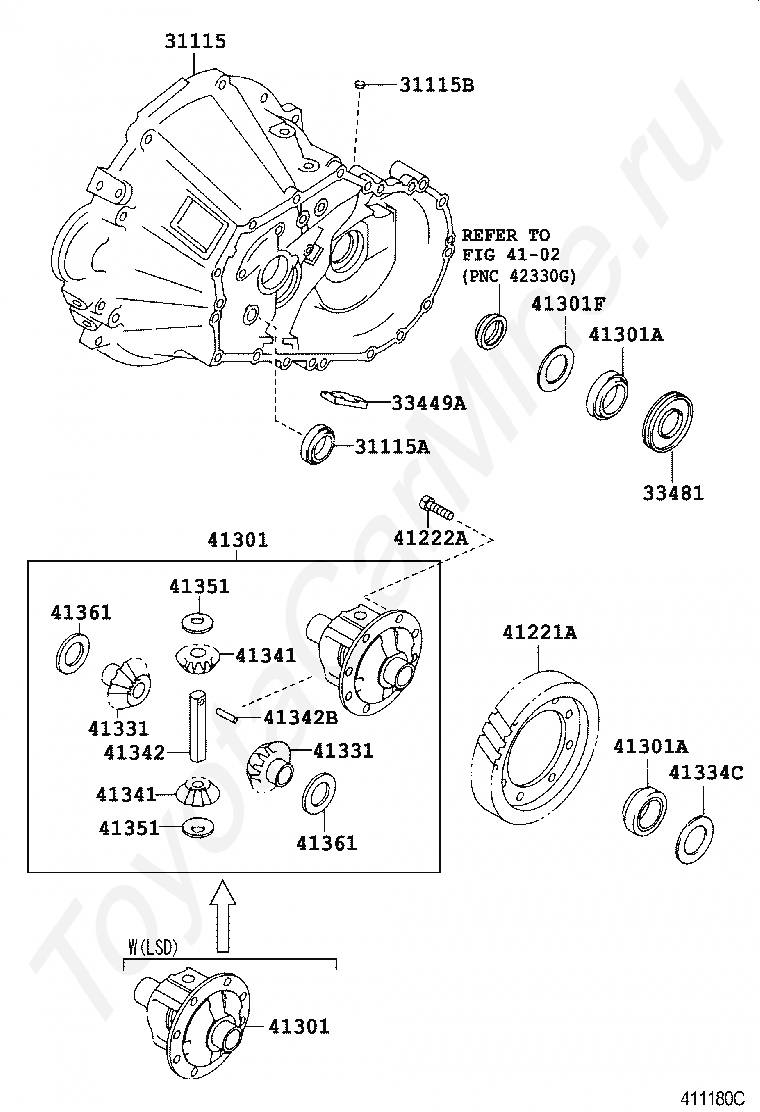 31115

31115B

REFER TO FIG 41-02 (PNC 42330G)

41301F

41301A

33449A

31115A

33481

41222A

41301

41351

41361

41341

41331

41342B

41342

41331

41341

41351

41361

41221A

41301A

41334C

W(LSD)

41301

ToyotaCarMine.ru

411180C