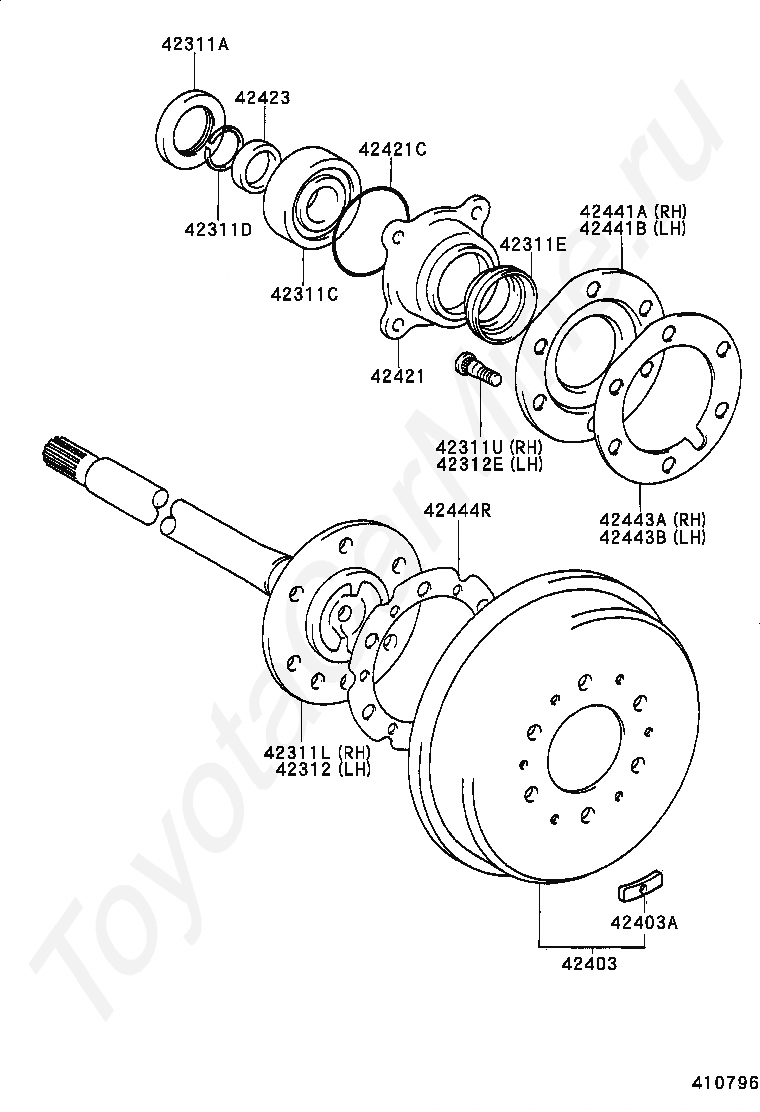 42311A
42423
42421C
42311D
42311C
42311E
42441A (RH)
42441B (LH)
42421
42311U (RH)
42312E (LH)
42443A (RH)
42443B (LH)
42444R
42311L (RH)
42312 (LH)
42403A
42403
410796
ToyotaCarMine.ru