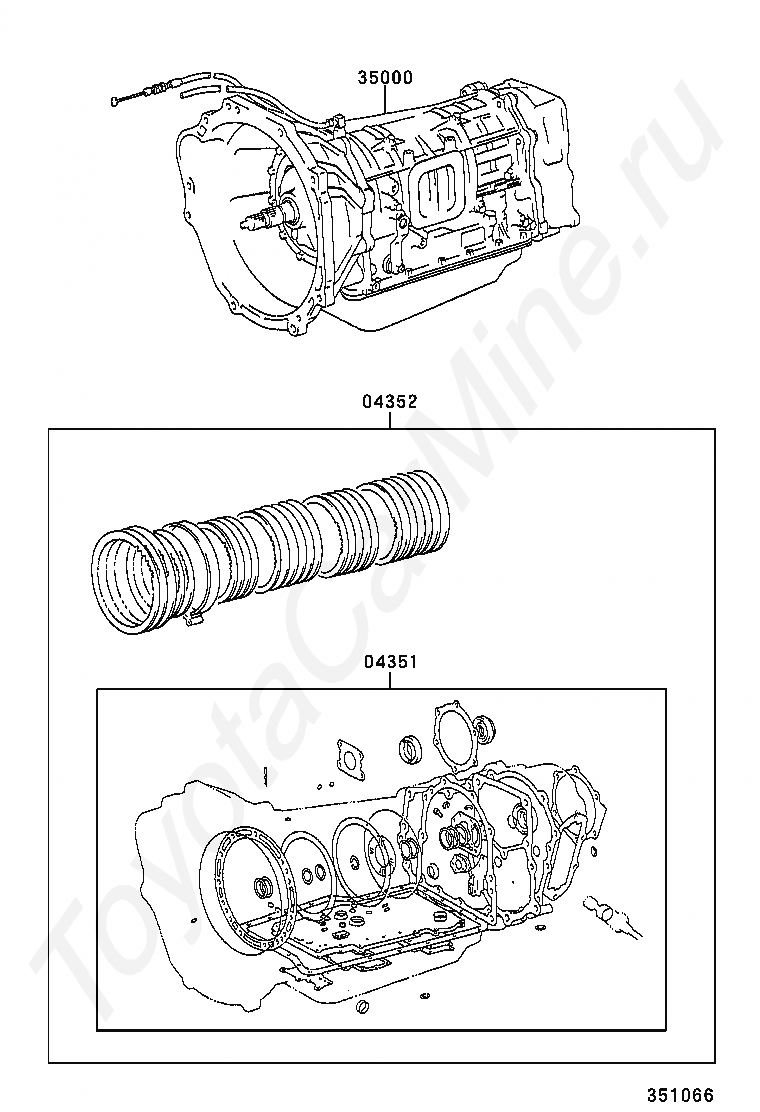 35000

04352

04351

ToyotaCarMine.ru

351066