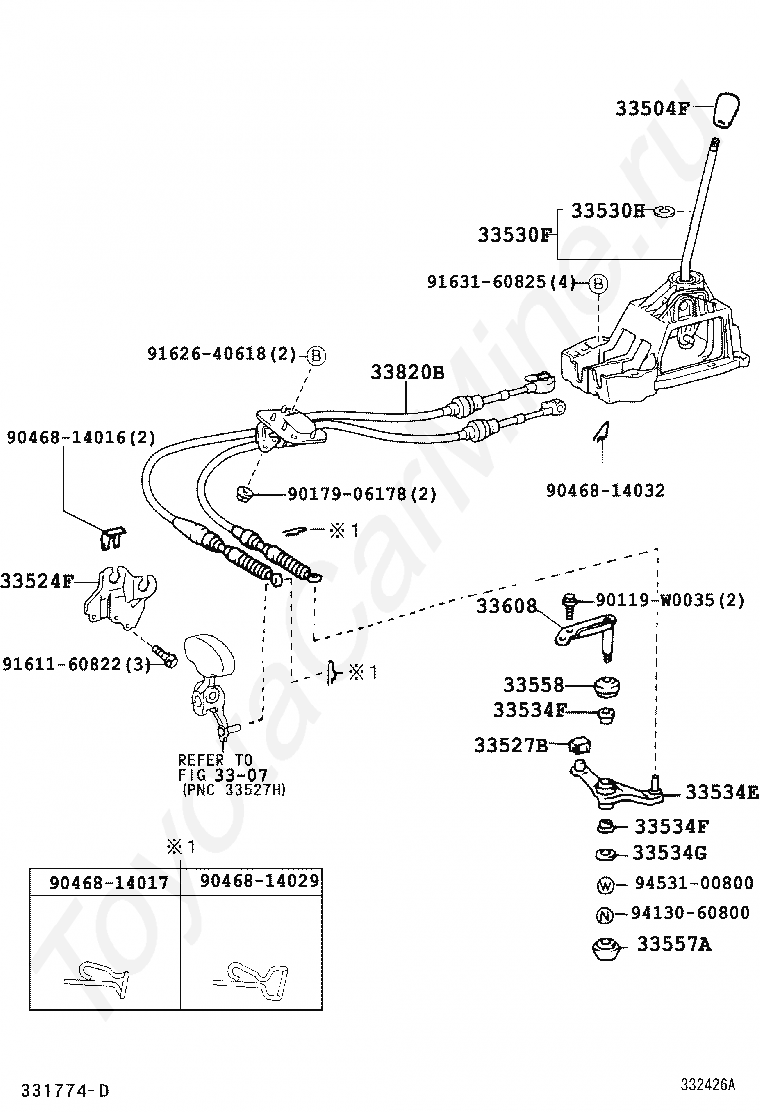 33504F

33530H
33530F

91631-60825(4) B

91626-40618(2) B
33820B

90468-14016(2)

90179-06178(2)

90468-14032

※1

33524F

33608
90119-W0035(2)

91611-60822(3)

※1

33558
33534F
33527B

REFER TO
FIG 33-07
(PNC 33527H)

33534E
33534F
33534G
W 94531-00800
N 94130-60800
33557A

※1

| 90468-14017 | 90468-14029 |
|---|---|
| | |

331774-D

332426A

ToyotaCarMine.ru