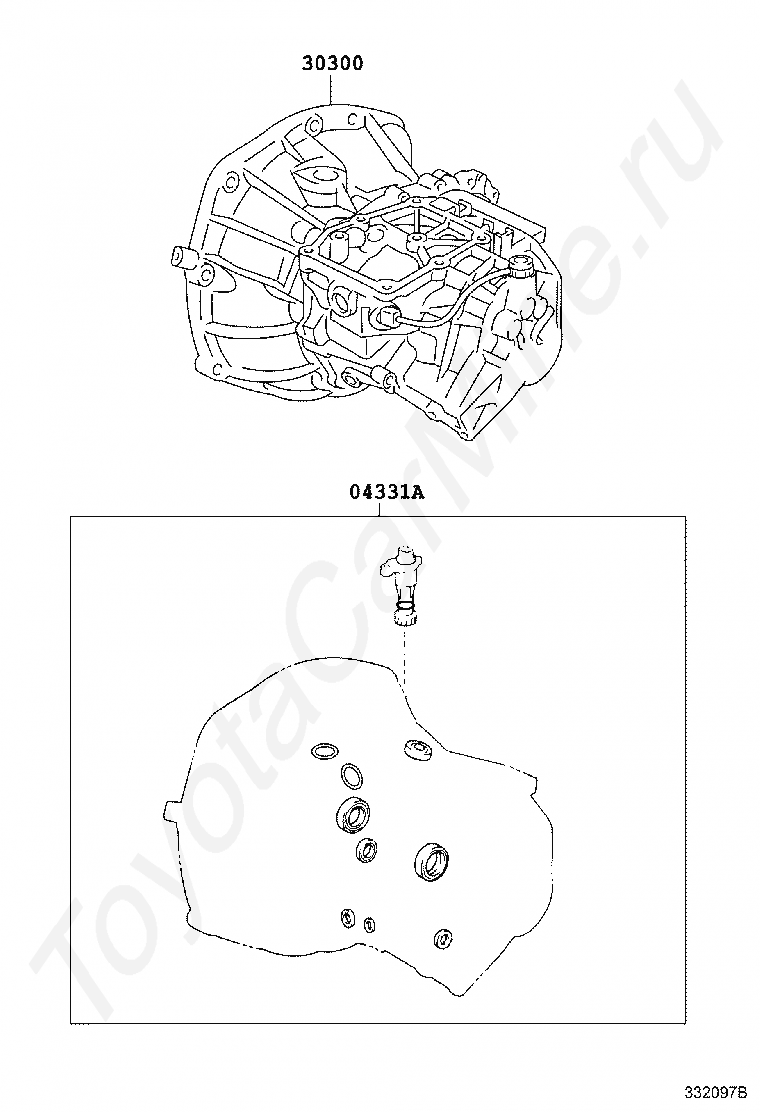 30300

04331A

ToyotaCarMine.ru

332097B