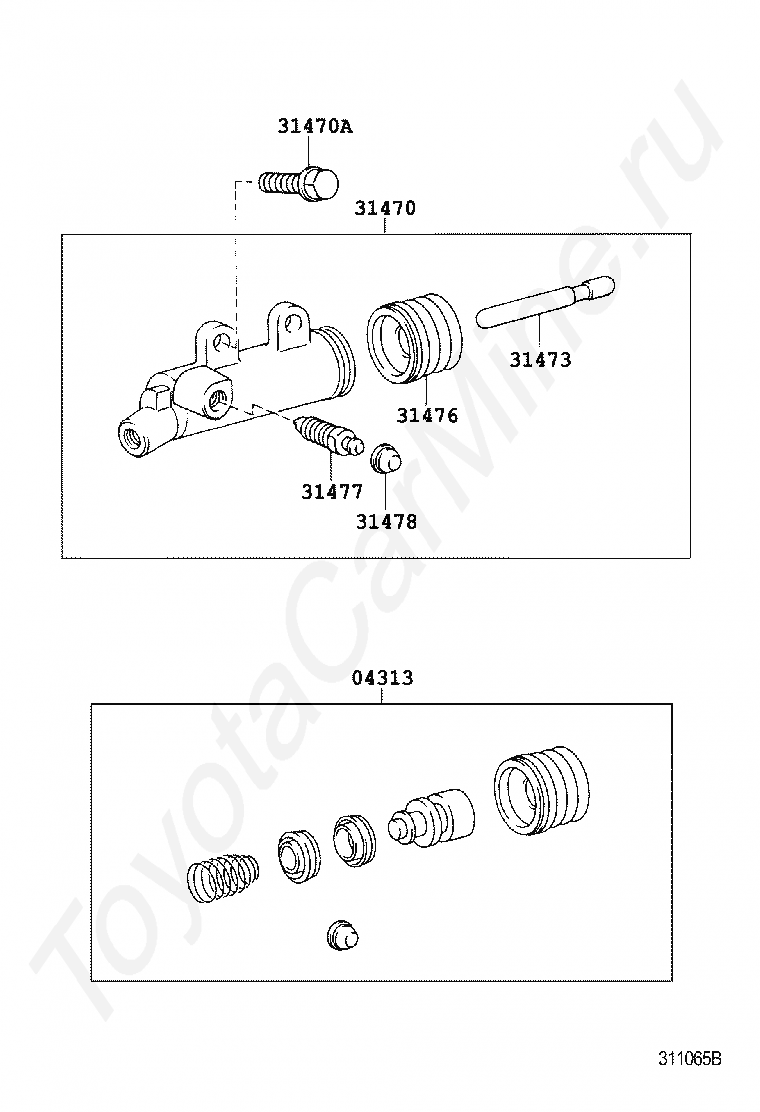 31470A

31470

31473

31476

31477

31478

04313

ToyotaCarMine.ru

311065B