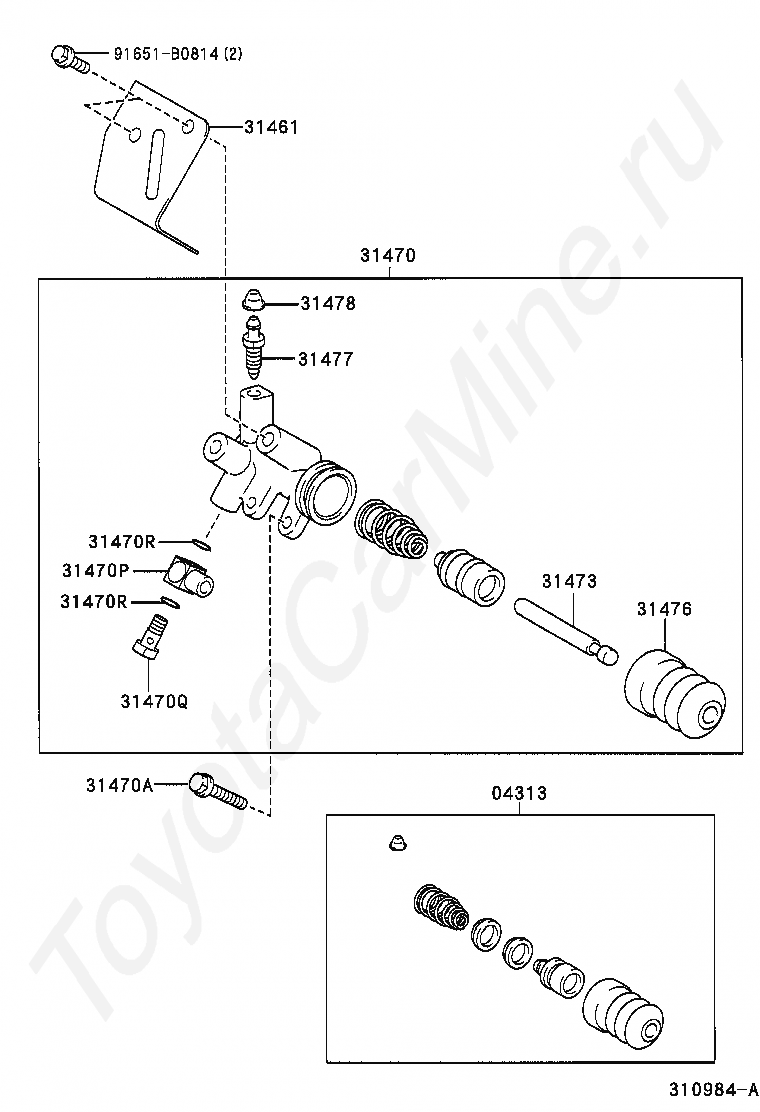 91651-B0814 (2)

31461

31470

31478

31477

31470R

31470P

31470R

31470Q

31473

31476

31470A

04313

310984-A

ToyotaCarMine.ru