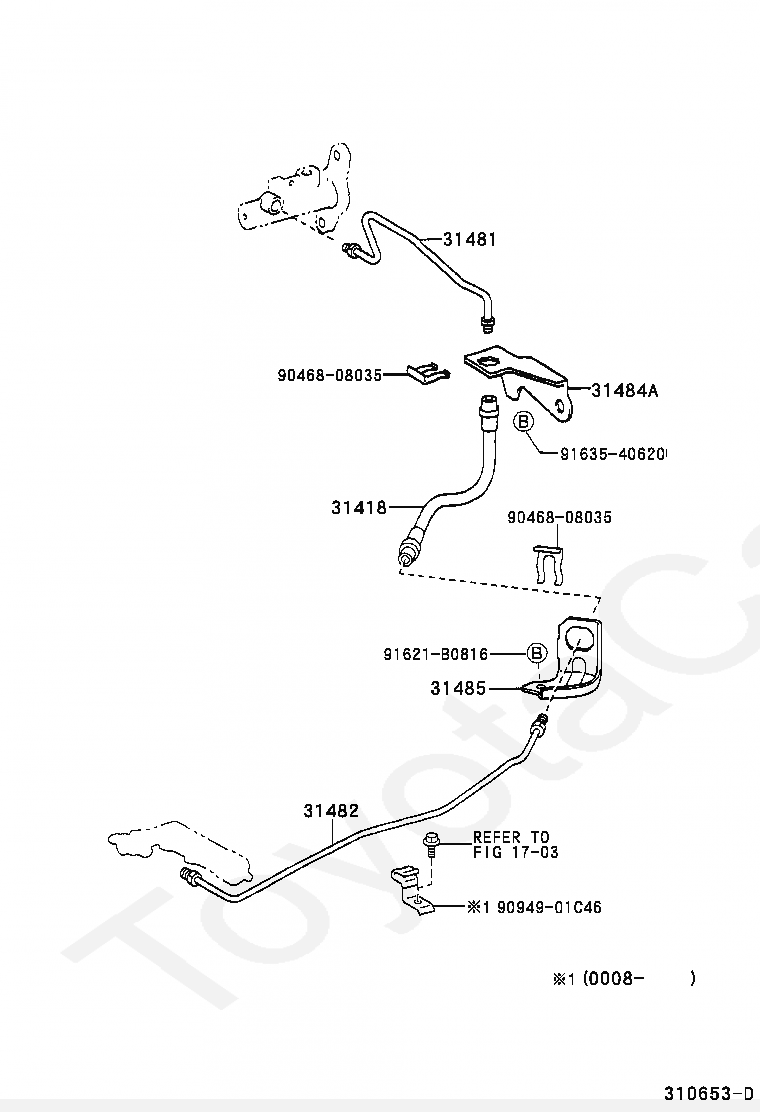 31481

90468-08035

31484A

B

91635-40620

31418

90468-08035

91621-B0816

B

31485

31482

REFER TO
FIG 17-03

※1 90949-01C46

※1 (0008- )

310653-D

ToyotaC