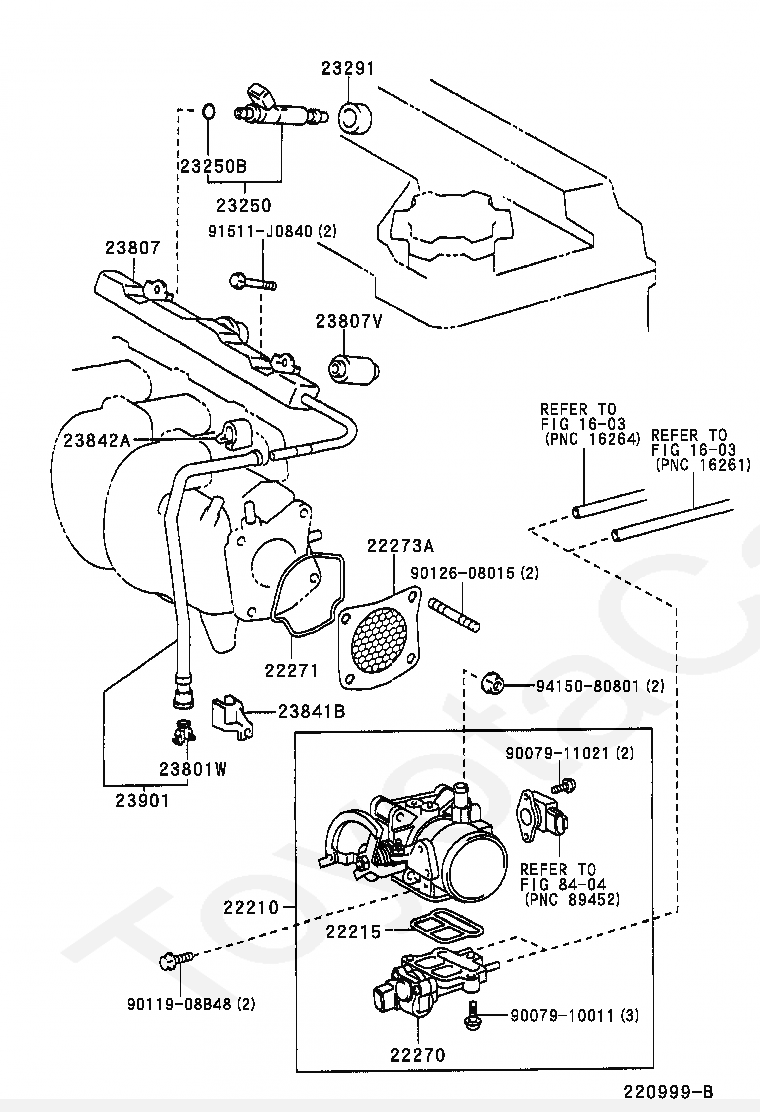 23291

23250B

23250

91511-J0840 (2)

23807

23807V

23842A

REFER TO FIG 16-03 (PNC 16264)

REFER TO FIG 16-03 (PNC 16261)

22273A

90126-08015 (2)

22271

94150-80801 (2)

23841B

23801W

23901

90079-11021 (2)

REFER TO FIG 84-04 (PNC 89452)

22210

22215

90119-08B48 (2)

90079-10011 (3)

22270

220999-B