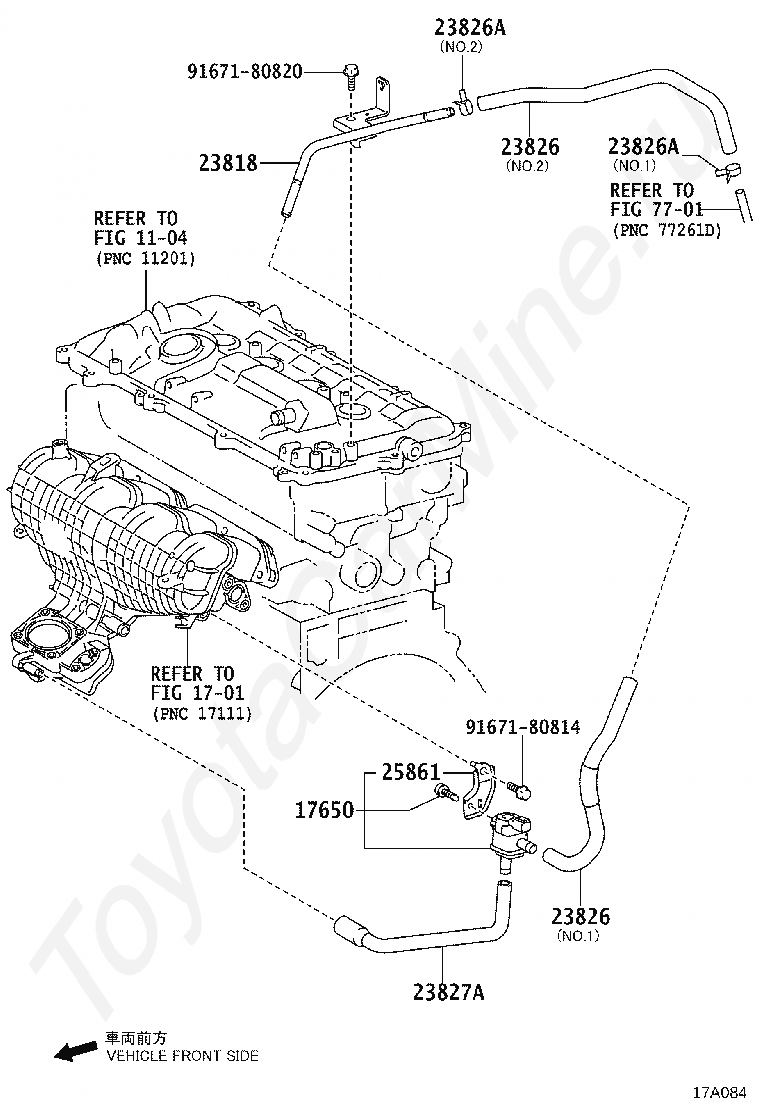 23826A
(NO.2)
91671-80820
23818
23826
(NO.2)
23826A
(NO.1)
REFER TO
FIG 77-01
(PNC 77261D)
REFER TO
FIG 11-04
(PNC 11201)
REFER TO
FIG 17-01
(PNC 17111)
91671-80814
25861
17650
23826
(NO.1)
23827A
車両前方
VEHICLE FRONT SIDE
17A084
ToyotaOnline.ru